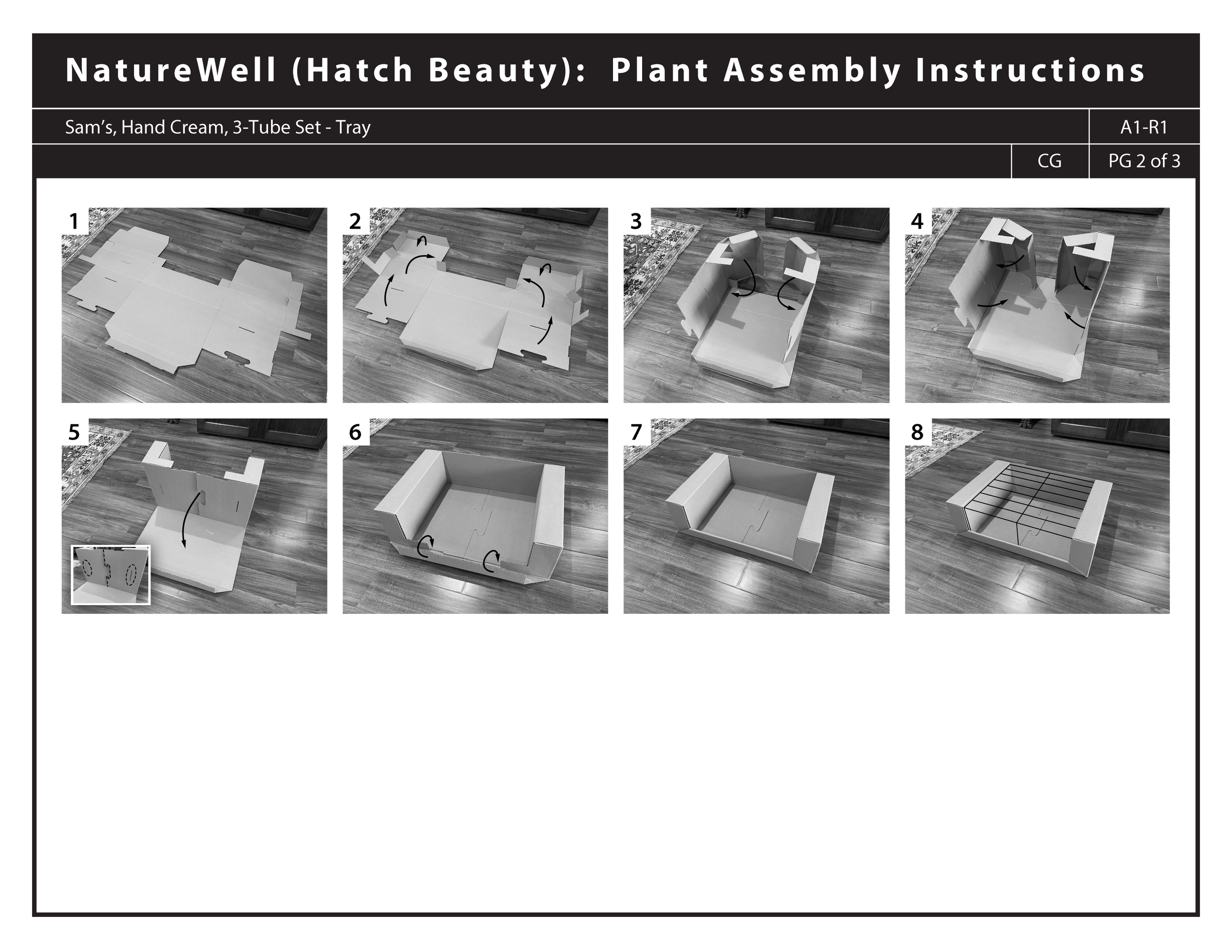 NatureWell (Hatch Beauty): Plant Assembly Instructions

Sam's, Hand Cream, 3-Tube Set - Tray

A1-R1

CG

PG 2 of 3

1

2

3

4

5

6

7

8