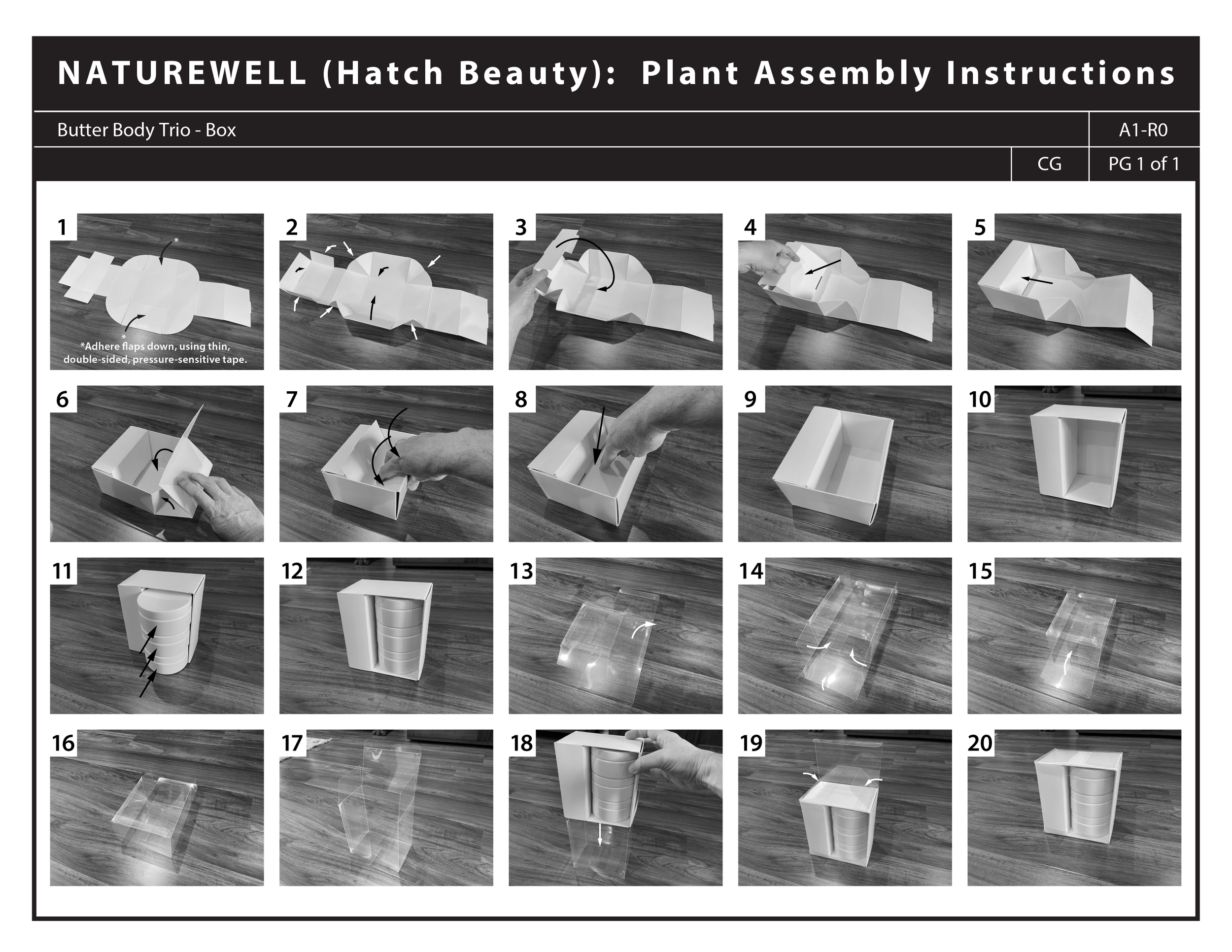 NATUREWELL (Hatch Beauty): Plant Assembly Instructions

Butter Body Trio - Box

A1-R0

CG

PG 1 of 1

1

*

*

*Adhere flaps down, using thin, double-sided, pressure-sensitive tape.

2

3

4

5

6

7

8

9

10

11

12

13

14

15

16

17

18

19

20