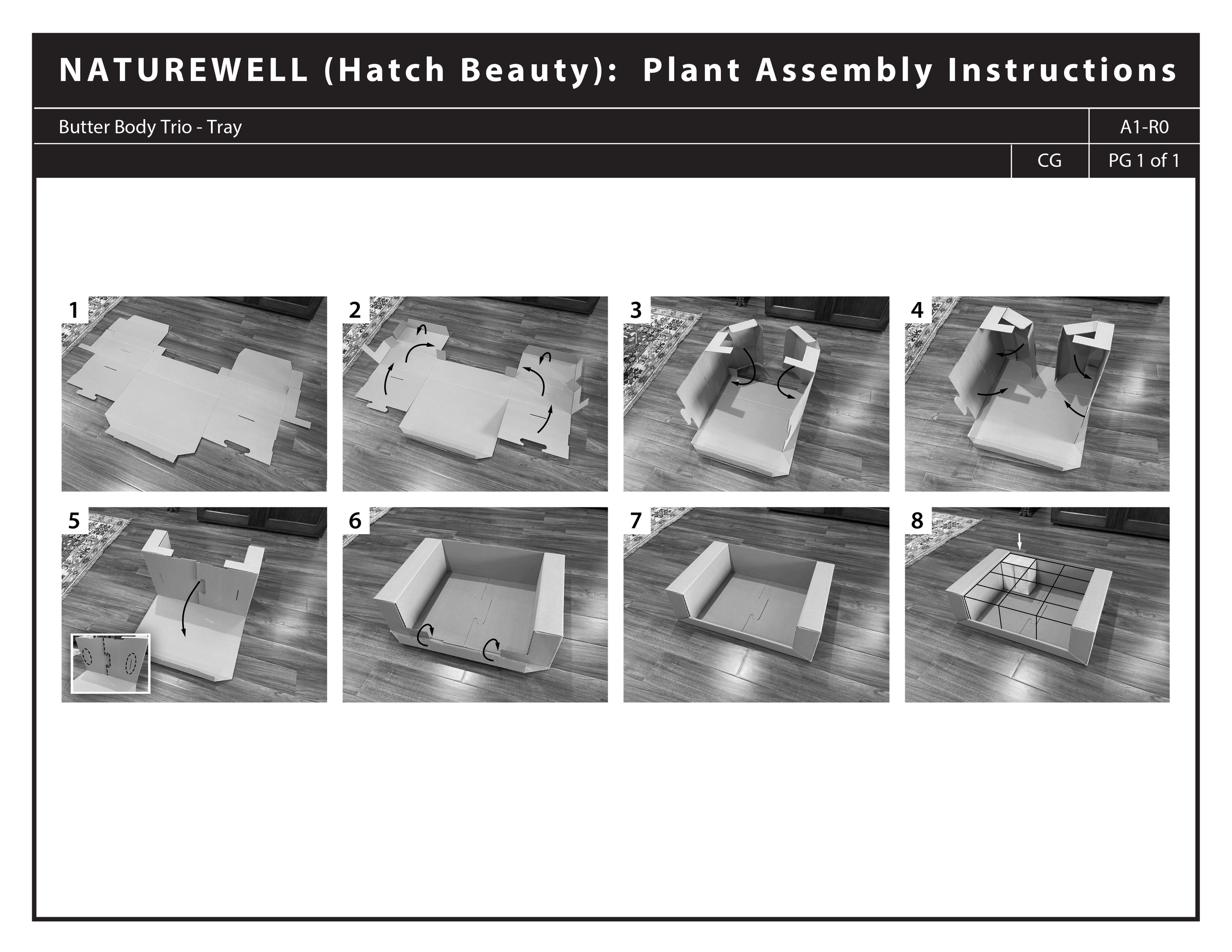 NATUREWELL (Hatch Beauty): Plant Assembly Instructions

Butter Body Trio - Tray

A1-R0

CG

PG 1 of 1

1

2

3

4

5

6

7

8