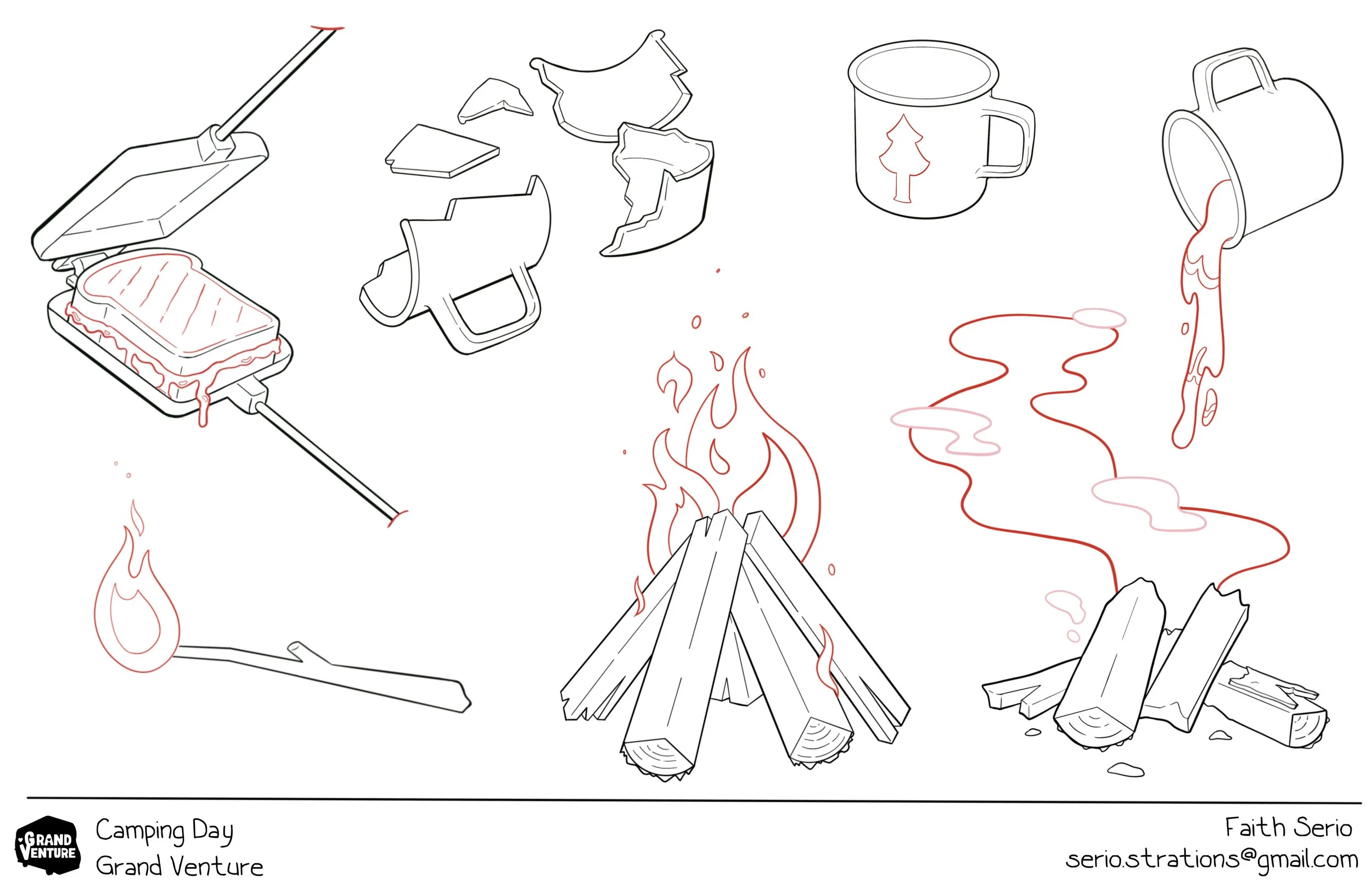 GRAND VENTURE

Camping Day
Grand Venture

Faith Serio
serio.strations@gmail.com