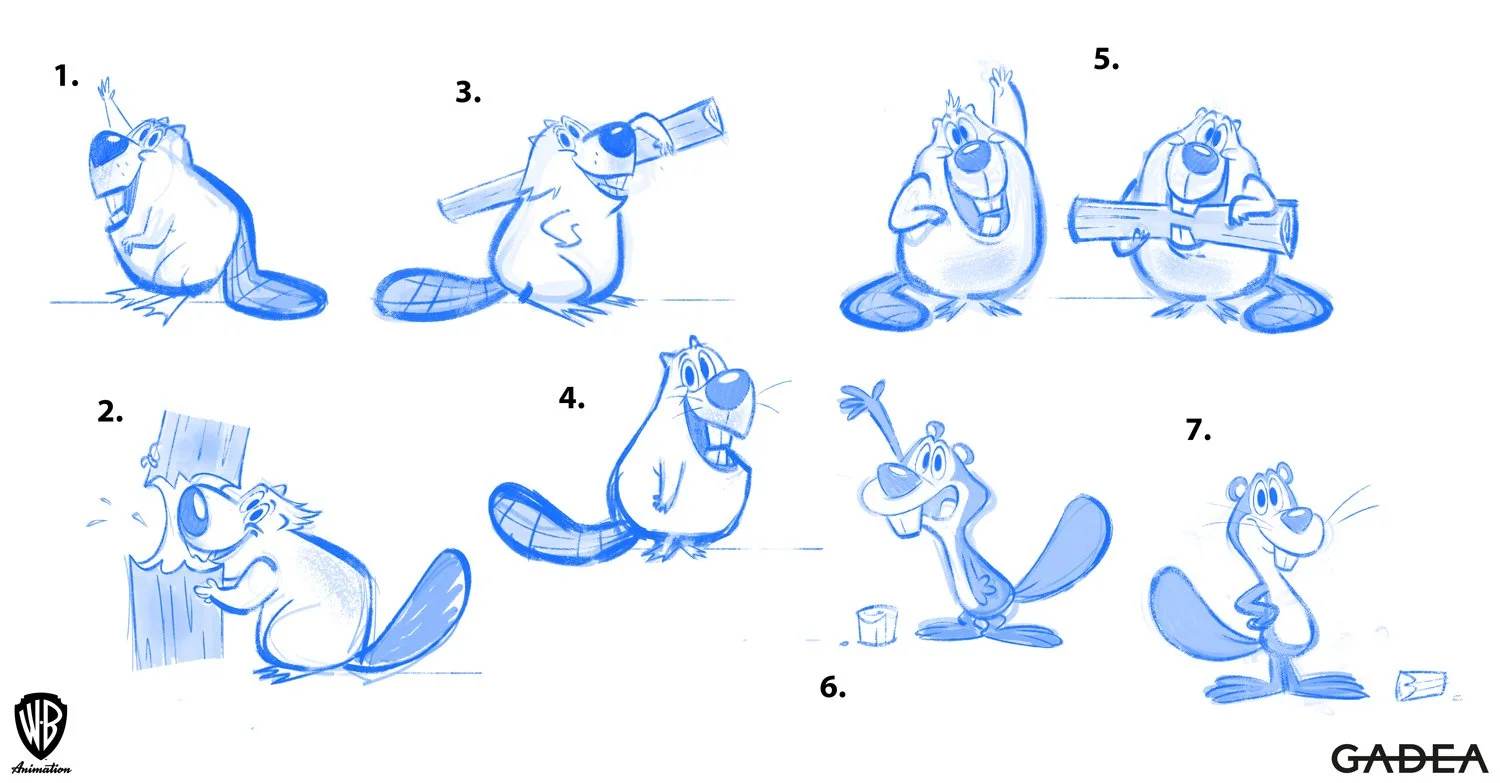 1.

3.

5.

2.

4.

7.

6.

WB
Animation

GADEA