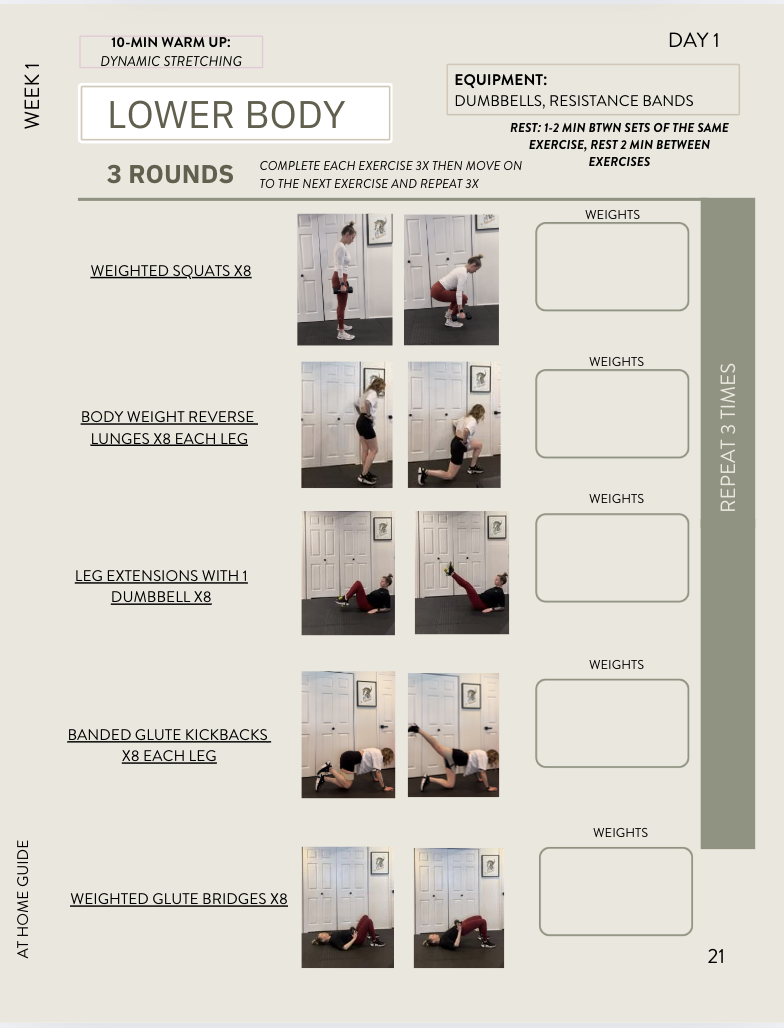 WEEK 1

10-MIN WARM UP:
DYNAMIC STRETCHING

DAY 1

LOWER BODY

EQUIPMENT:
DUMBBELLS, RESISTANCE BANDS

REST: 1-2 MIN BTWN SETS OF THE SAME EXERCISE, REST 2 MIN BETWEEN EXERCISES

3 ROUNDS

COMPLETE EACH EXERCISE 3X THEN MOVE ON TO THE NEXT EXERCISE AND REPEAT 3X

WEIGHTED SQUATS X8

WEIGHTS

BODY WEIGHT REVERSE LUNGES X8 EACH LEG

WEIGHTS

LEG EXTENSIONS WITH 1 DUMBBELL X8

WEIGHTS

BANDED GLUTE KICKBACKS X8 EACH LEG

WEIGHTS

WEIGHTED GLUTE BRIDGES X8

WEIGHTS

REPEAT 3 TIMES

AT HOME GUIDE

21