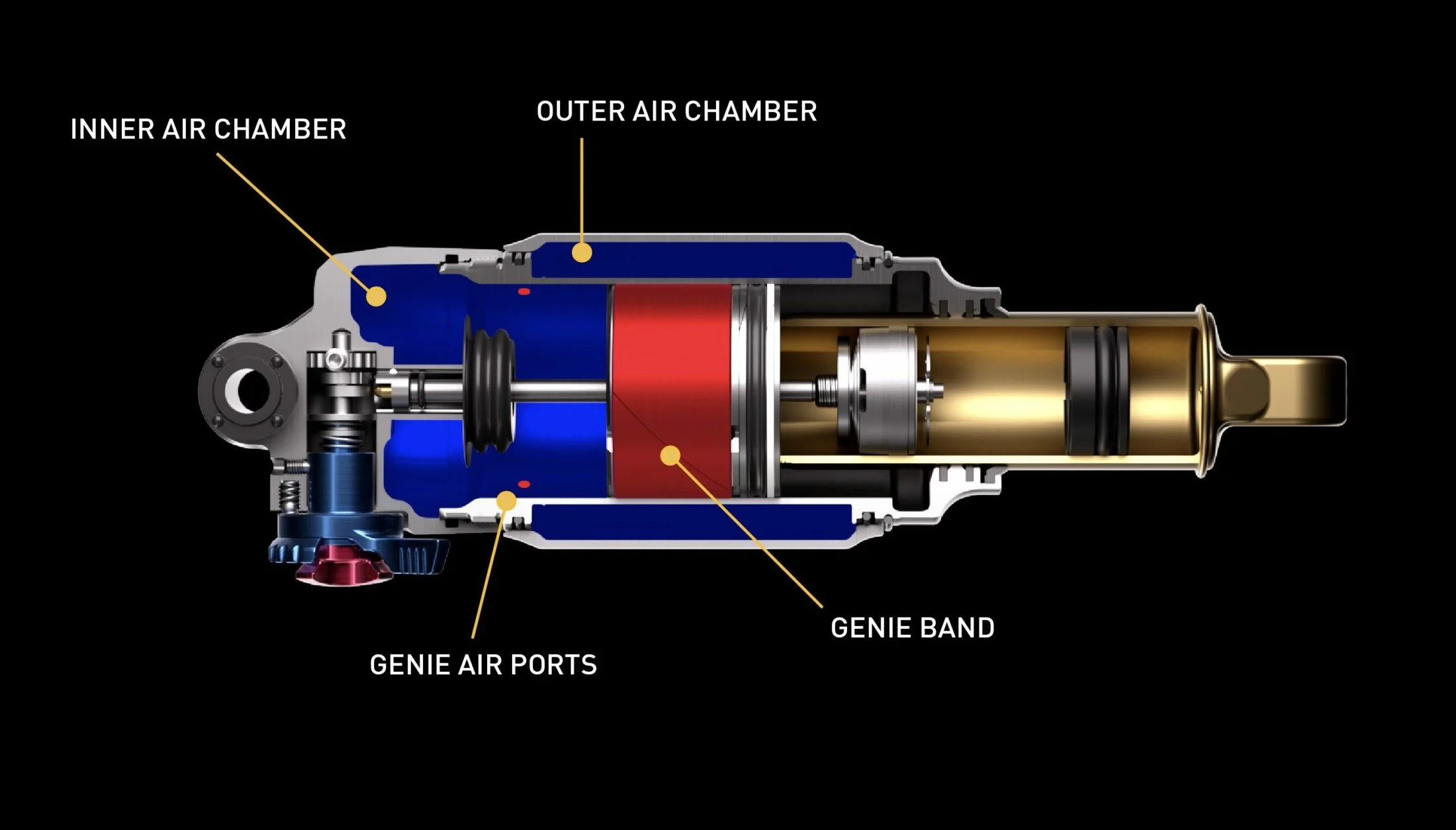 INNER AIR CHAMBER

OUTER AIR CHAMBER

GENIE BAND

GENIE AIR PORTS