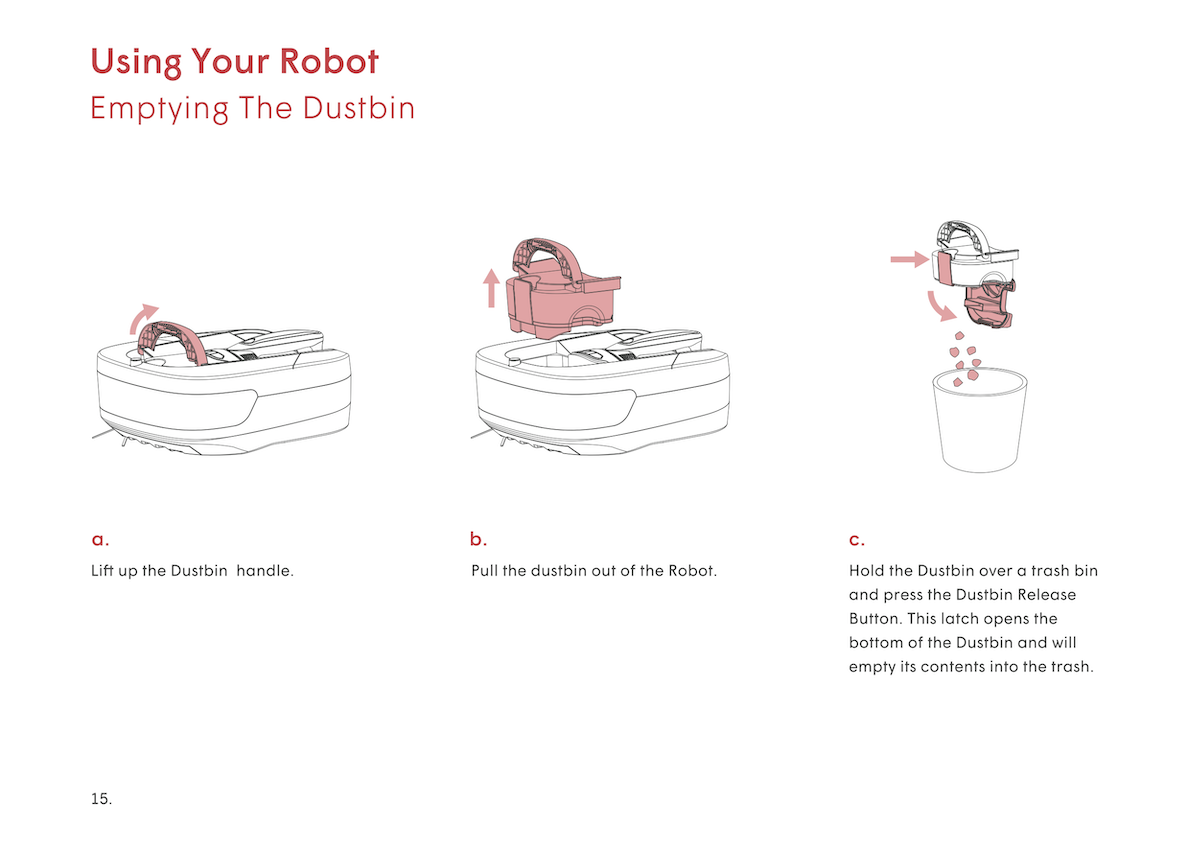 Using Your Robot
Emptying The Dustbin

a.
Lift up the Dustbin  handle.

b.
Pull the dustbin out of the Robot.

c.
Hold the Dustbin over a trash bin and press the Dustbin Release Button. This latch opens the bottom of the Dustbin and will empty its contents into the trash.

15.