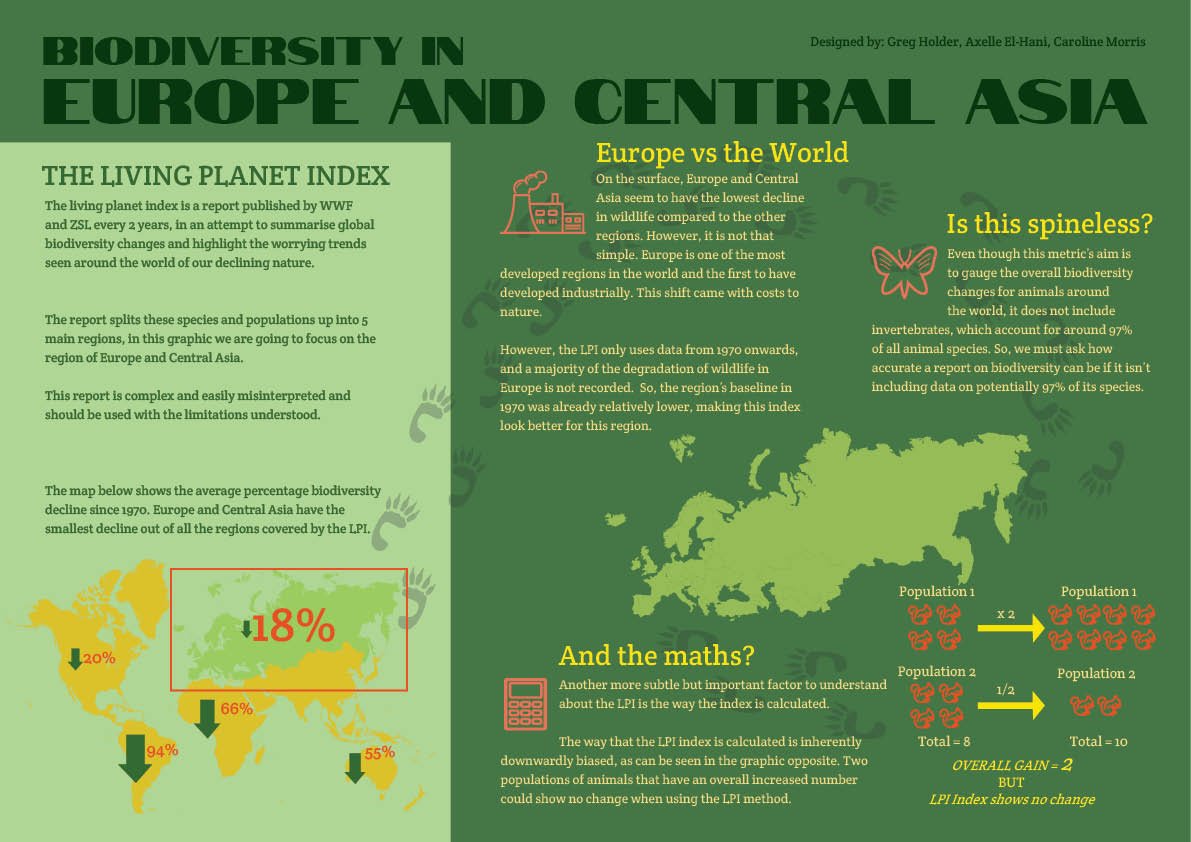 BIODIVERSITY IN
EUROPE AND CENTRAL ASIA

Designed by: Greg Holder, Axelle El-Hani, Caroline Morris

THE LIVING PLANET INDEX

The living planet index is a report published by WWF and ZSL every 2 years, in an attempt to summarise global biodiversity changes and highlight the worrying trends seen around the world of our declining nature.

The report splits these species and populations up into 5 main regions, in this graphic we are going to focus on the region of Europe and Central Asia.

This report is complex and easily misinterpreted and should be used with the limitations understood.

The map below shows the average percentage biodiversity decline since 1970. Europe and Central Asia have the smallest decline out of all the regions covered by the LPI.

18%

20%

66%

94%

55%

Europe vs the World

On the surface, Europe and Central Asia seem to have the lowest decline in wildlife compared to the other regions. However, it is not that simple. Europe is one of the most developed regions in the world and the first to have developed industrially. This shift came with costs to nature.

However, the LPI only uses data from 1970 onwards, and a majority of the degradation of wildlife in Europe is not recorded. So, the region's baseline in 1970 was already relatively lower, making this index look better for this region.

Is this spineless?

Even though this metric's aim is to gauge the overall biodiversity changes for animals around the world, it does not include invertebrates, which account for around 97% of all animal species. So, we must ask how accurate a report on biodiversity can be if it isn't including data on potentially 97% of its species.

And the maths?

Another more subtle but important factor to understand about the LPI is the way the index is calculated.

The way that the LPI index is calculated is inherently downwardly biased, as can be seen in the graphic opposite. Two populations of animals that have an overall increased number could show no change when using the LPI method.

Population 1

x 2

Population 1

Population 2

1/2

Population 2

Total = 8

Total = 10

OVERALL GAIN = 2
BUT
LPI Index shows no change