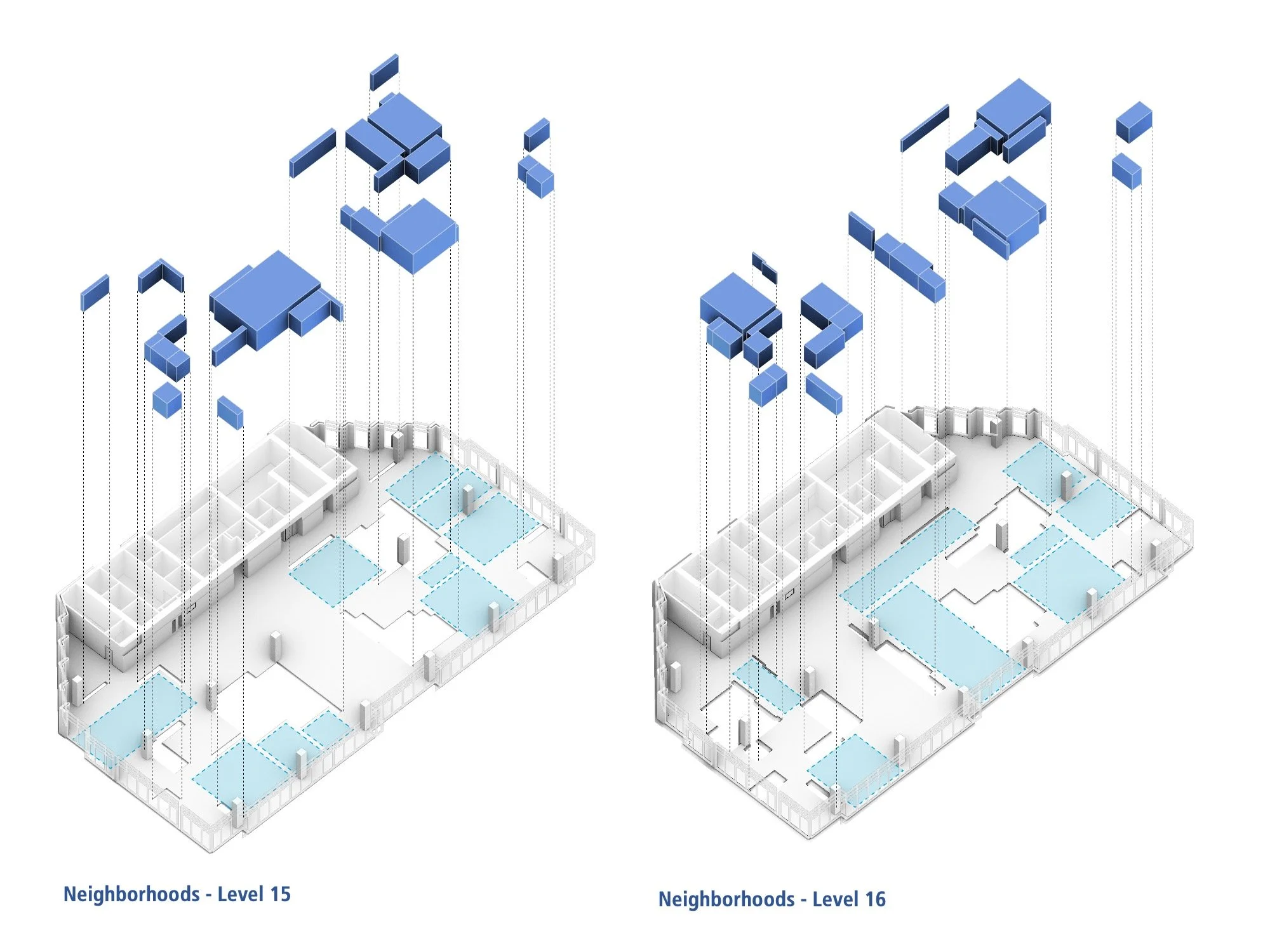 Neighborhoods - Level 15

Neighborhoods - Level 16