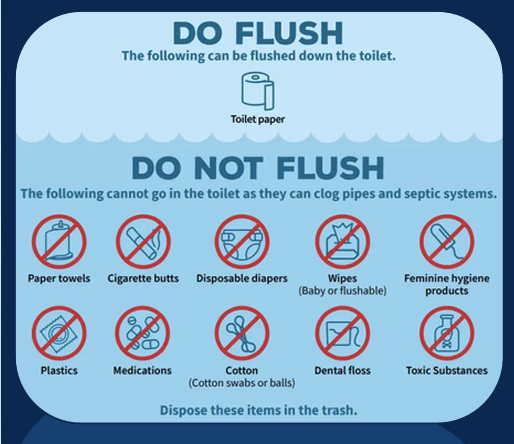 DO FLUSH
The following can be flushed down the toilet.

Toilet paper

DO NOT FLUSH
The following cannot go in the toilet as they can clog pipes and septic systems.

Paper towels

Cigarette butts

Disposable diapers

Wipes
(Baby or flushable)

Feminine hygiene products

Plastics

Medications

Cotton
(Cotton swabs or balls)

Dental floss

Toxic Substances

Dispose these items in the trash.