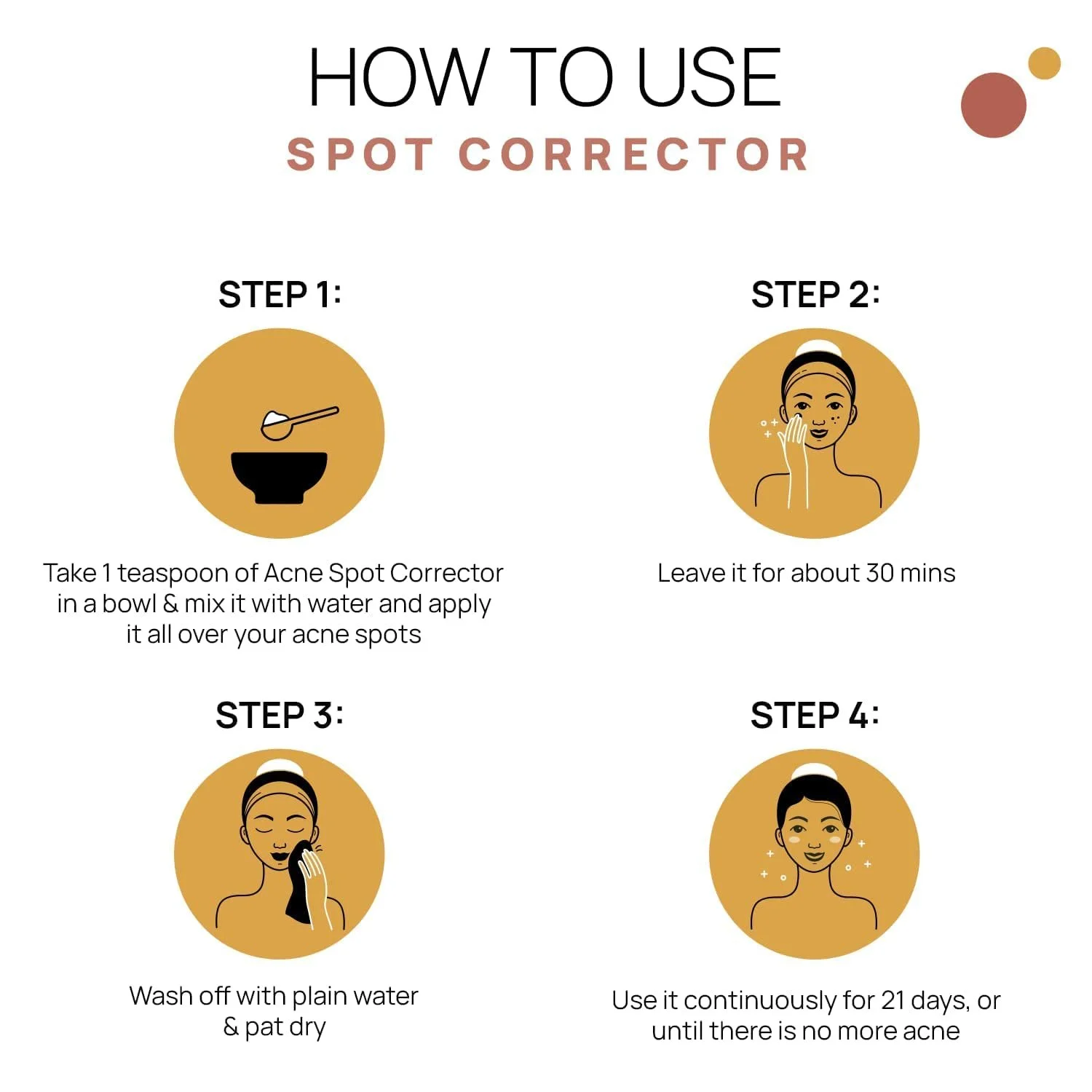 HOW TO USE
SPOT CORRECTOR

STEP 1:

Take 1 teaspoon of Acne Spot Corrector in a bowl & mix it with water and apply it all over your acne spots

STEP 2:

Leave it for about 30 mins

STEP 3:

Wash off with plain water & pat dry

STEP 4:

Use it continuously for 21 days, or until there is no more acne