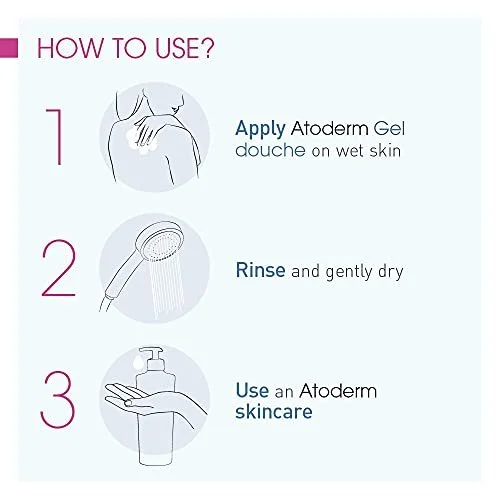 HOW TO USE?

1

Apply Atoderm Gel douche on wet skin

2

Rinse and gently dry

3

Use an Atoderm skincare