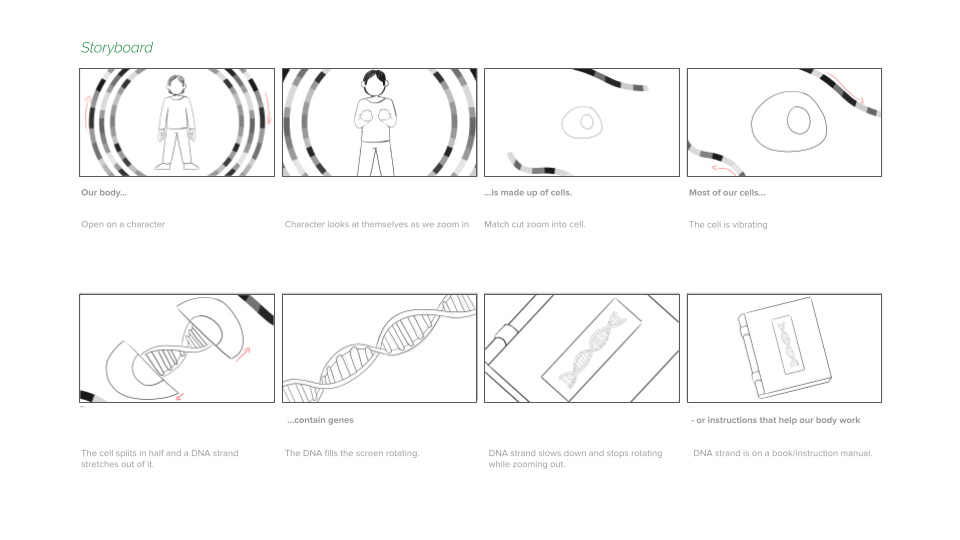 Storyboard

Our body...

Open on a character

Character looks at themselves as we zoom in

...is made up of cells.

Match cut zoom into cell.

Most of our cells...

The cell is vibrating

The cell splits in half and a DNA strand stretches out of it.

...contain genes

The DNA fills the screen rotating.

DNA strand slows down and stops rotating while zooming out.

- or instructions that help our body work

DNA strand is on a book/instruction manual.