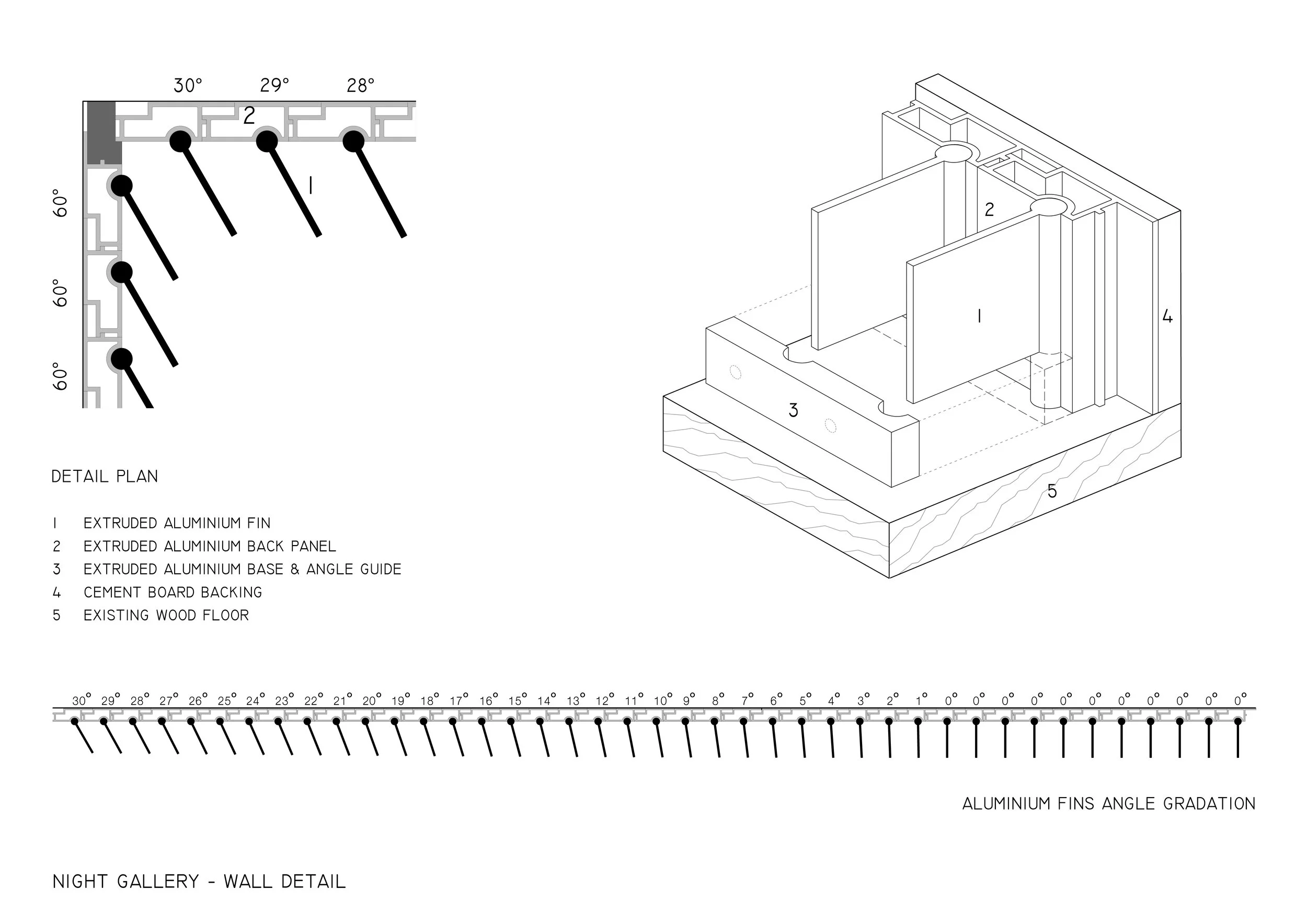 30° 29° 28°

2

1

60°

60°

60°

2

1

4

3

5

DETAIL PLAN

1 EXTRUDED ALUMINIUM FIN
2 EXTRUDED ALUMINIUM BACK PANEL
3 EXTRUDED ALUMINIUM BASE & ANGLE GUIDE
4 CEMENT BOARD BACKING
5 EXISTING WOOD FLOOR

30° 29° 28° 27° 26° 25° 24° 23° 22° 21° 20° 19° 18° 17° 16° 15° 14° 13° 12° 11° 10° 9° 8° 7° 6° 5° 4° 3° 2° 1° 0° 0° 0° 0° 0° 0° 0° 0° 0° 0° 0°

ALUMINIUM FINS ANGLE GRADATION

NIGHT GALLERY - WALL DETAIL