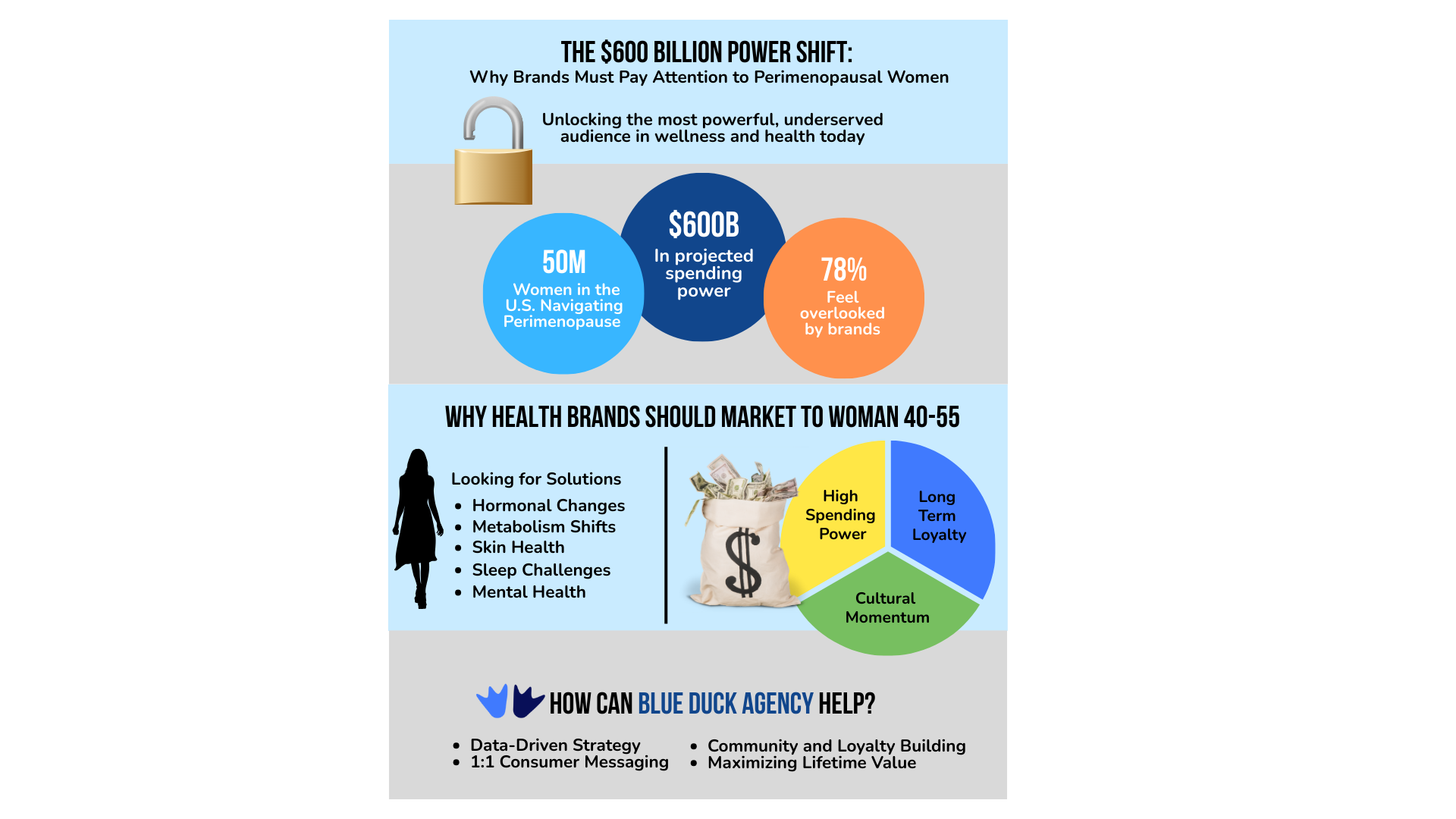 THE $600 BILLION POWER SHIFT:
Why Brands Must Pay Attention to Perimenopausal Women

Unlocking the most powerful, underserved audience in wellness and health today

50M
Women in the U.S. Navigating Perimenopause

$600B
In projected spending power

78%
Feel overlooked by brands

WHY HEALTH BRANDS SHOULD MARKET TO WOMAN 40-55

Looking for Solutions
- Hormonal Changes
- Metabolism Shifts
- Skin Health
- Sleep Challenges
- Mental Health

High Spending Power

Long Term Loyalty

Cultural Momentum

HOW CAN BLUE DUCK AGENCY HELP?

- Data-Driven Strategy
- 1:1 Consumer Messaging
- Community and Loyalty Building
- Maximizing Lifetime Value