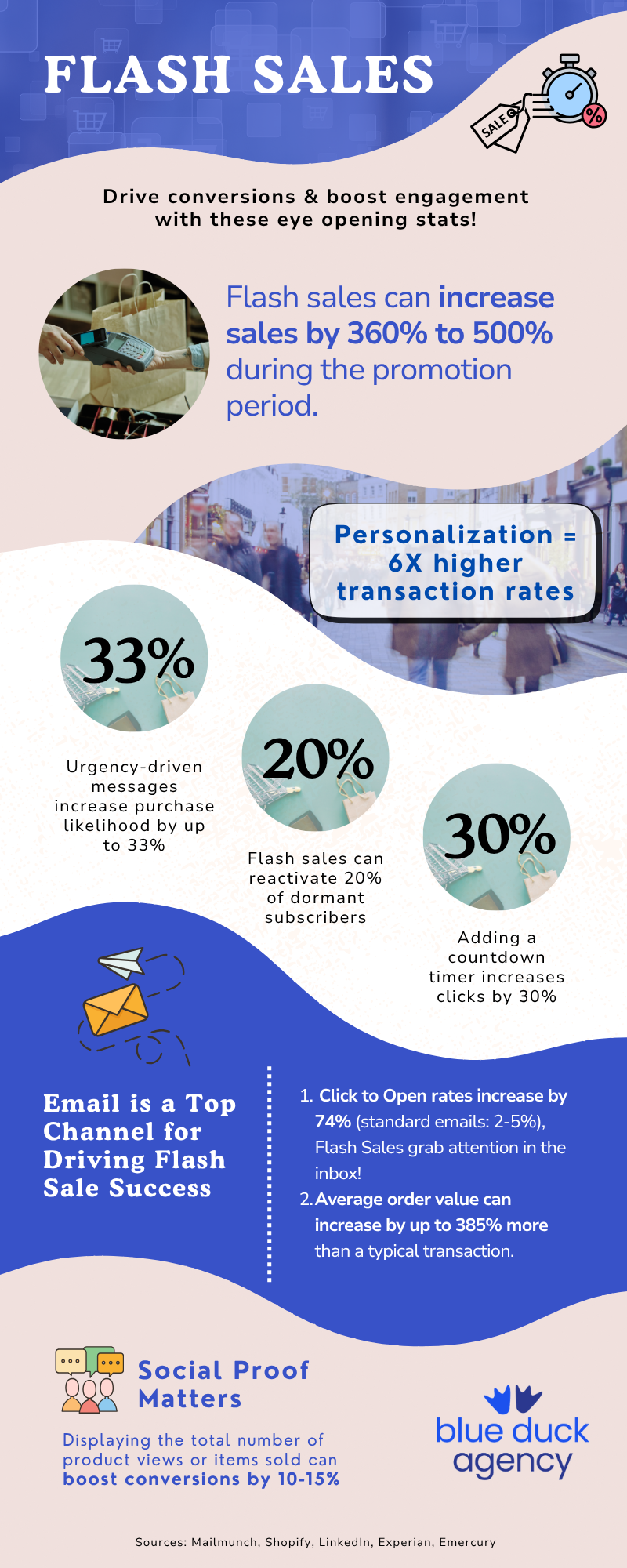 FLASH SALES

SALE

%

Drive conversions & boost engagement with these eye opening stats!

Flash sales can increase sales by 360% to 500% during the promotion period.

Personalization = 6X higher transaction rates

33%

Urgency-driven messages increase purchase likelihood by up to 33%

20%

Flash sales can reactivate 20% of dormant subscribers

30%

Adding a countdown timer increases clicks by 30%

Email is a Top Channel for Driving Flash Sale Success

1. Click to Open rates increase by 74% (standard emails: 2-5%), Flash Sales grab attention in the inbox!
2. Average order value can increase by up to 385% more than a typical transaction.

Social Proof Matters

Displaying the total number of product views or items sold can boost conversions by 10-15%

blue duck agency

Sources: Mailmunch, Shopify, LinkedIn, Experian, Emercury