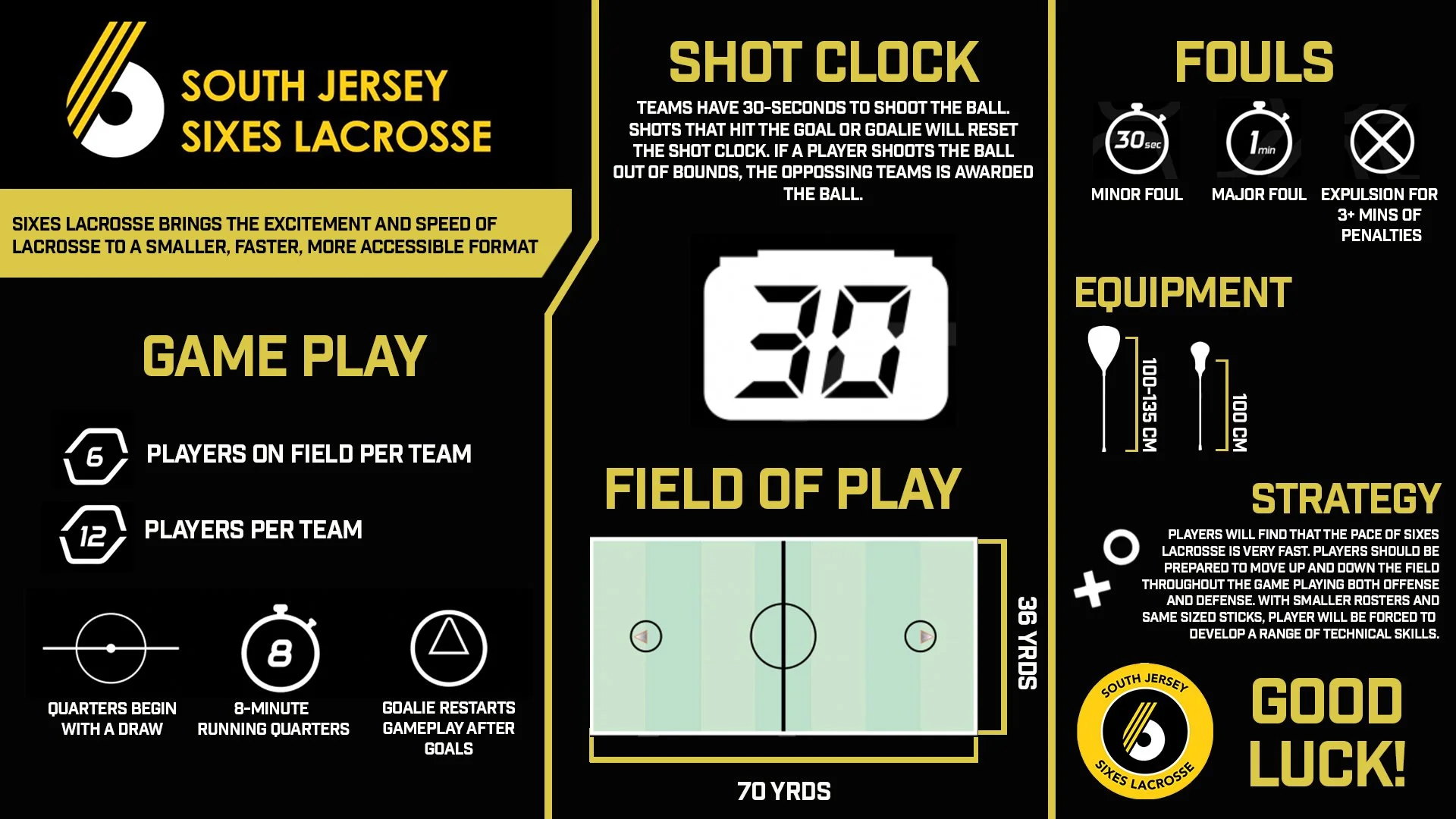 SOUTH JERSEY SIXES LACROSSE

SIXES LACROSSE BRINGS THE EXCITEMENT AND SPEED OF LACROSSE TO A SMALLER, FASTER, MORE ACCESSIBLE FORMAT

GAME PLAY

6 PLAYERS ON FIELD PER TEAM

12 PLAYERS PER TEAM

QUARTERS BEGIN WITH A DRAW

8

8-MINUTE RUNNING QUARTERS

GOALIE RESTARTS GAMEPLAY AFTER GOALS

SHOT CLOCK

TEAMS HAVE 30-SECONDS TO SHOOT THE BALL. SHOTS THAT HIT THE GOAL OR GOALIE WILL RESET THE SHOT CLOCK. IF A PLAYER SHOOTS THE BALL OUT OF BOUNDS, THE OPPOSSING TEAMS IS AWARDED THE BALL.

30

FIELD OF PLAY

36 YRDS

70 YRDS

FOULS

30 sec

MINOR FOUL

1 min

MAJOR FOUL

EXPULSION FOR 3+ MINS OF PENALTIES

EQUIPMENT

100-135 CM

100 CM

STRATEGY

PLAYERS WILL FIND THAT THE PACE OF SIXES LACROSSE IS VERY FAST. PLAYERS SHOULD BE PREPARED TO MOVE UP AND DOWN THE FIELD THROUGHOUT THE GAME PLAYING BOTH OFFENSE AND DEFENSE. WITH SMALLER ROSTERS AND SAME SIZED STICKS, PLAYER WILL BE FORCED TO DEVELOP A RANGE OF TECHNICAL SKILLS.

SOUTH JERSEY SIXES LACROSSE

GOOD LUCK!