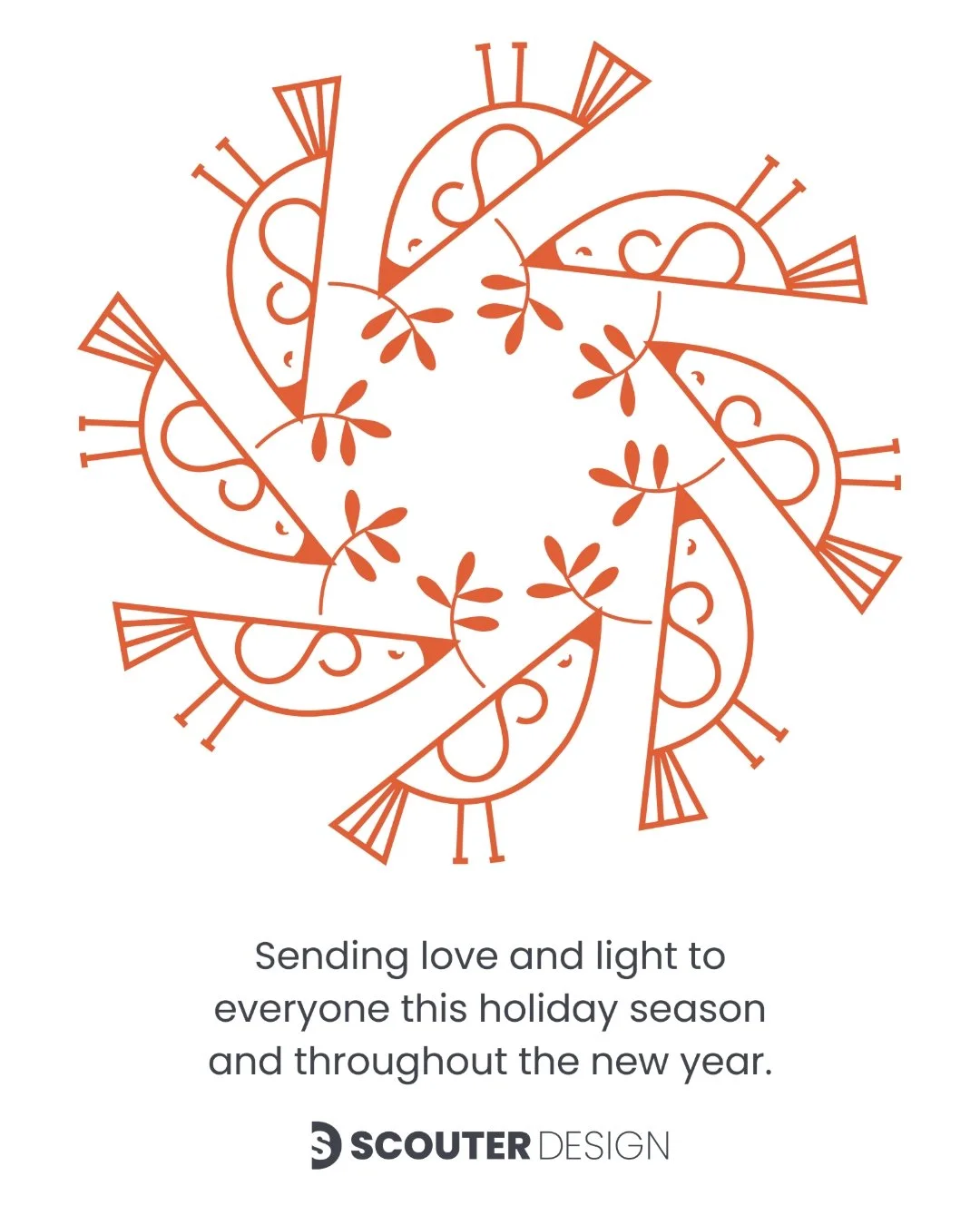 Sending love and light to everyone this holiday season and throughout the new year.

SCOUTER DESIGN