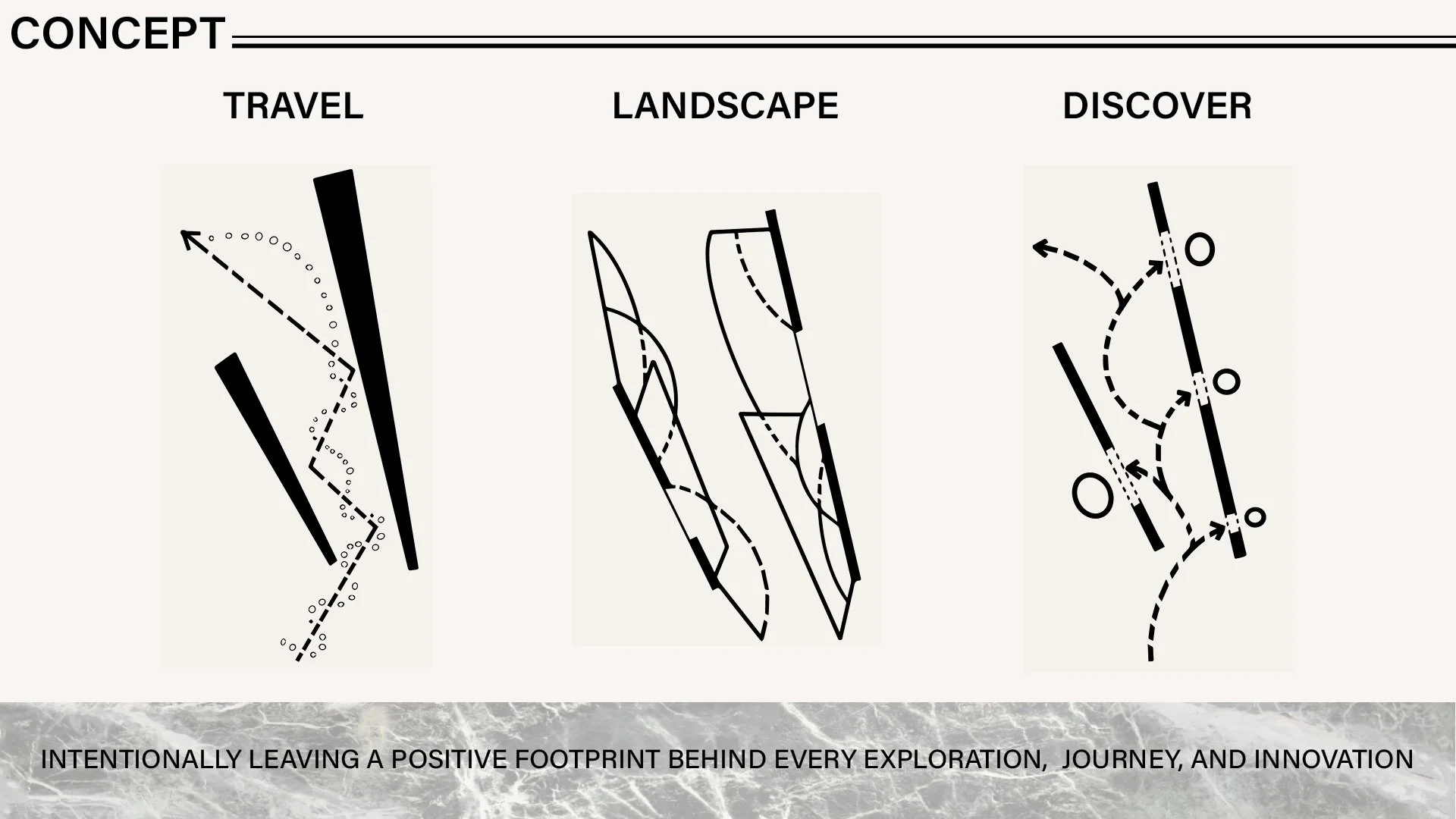 CONCEPT

TRAVEL

LANDSCAPE

DISCOVER

INTENTIONALLY LEAVING A POSITIVE FOOTPRINT BEHIND EVERY EXPLORATION, JOURNEY, AND INNOVATION