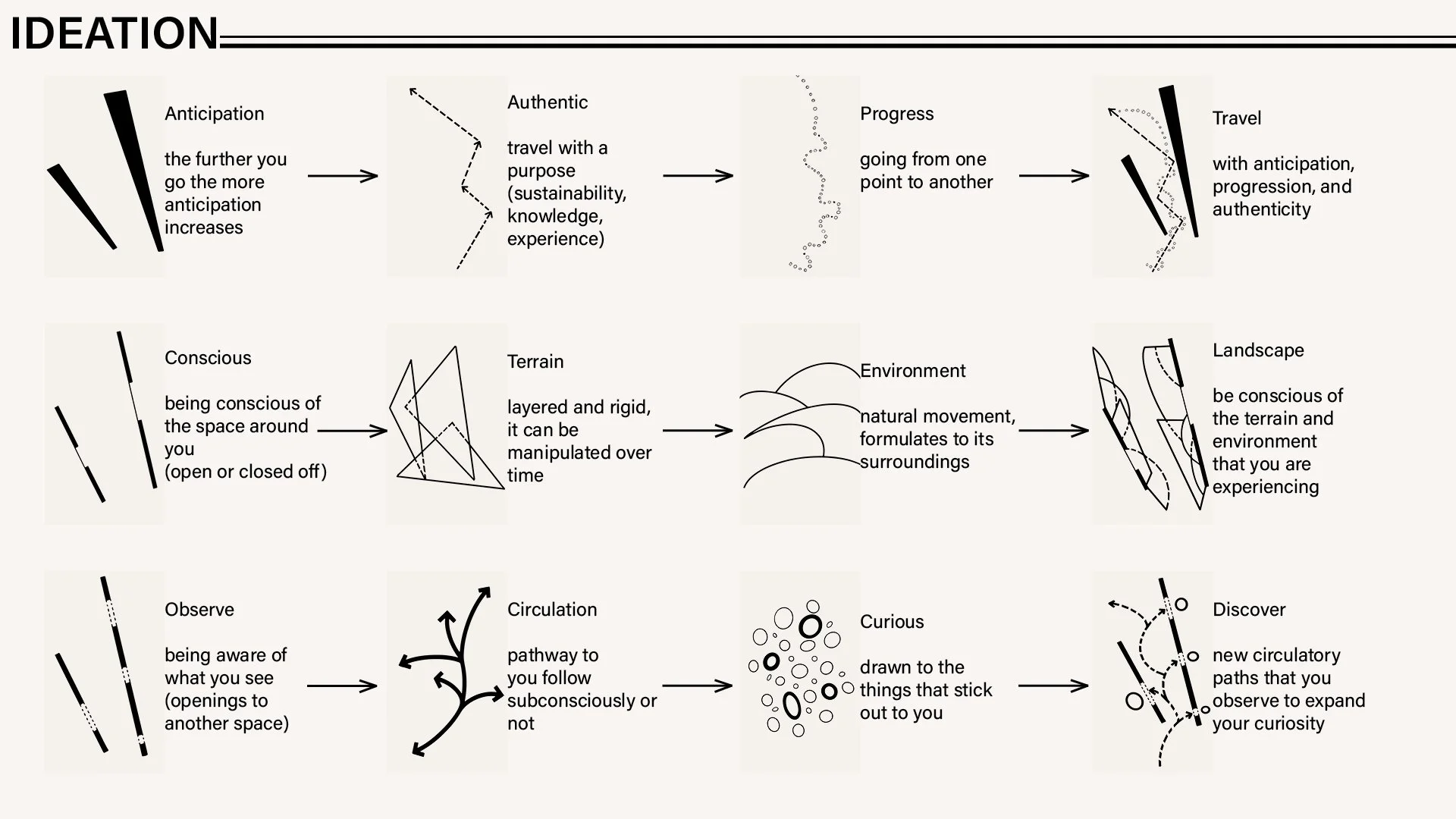 IDEATION

Anticipation

the further you go the more anticipation increases

Authentic

travel with a purpose (sustainability, knowledge, experience)

Progress

going from one point to another

Travel

with anticipation, progression, and authenticity

Conscious

being conscious of the space around you (open or closed off)

Terrain

layered and rigid, it can be manipulated over time

Environment

natural movement, formulates to its surroundings

Landscape

be conscious of the terrain and environment that you are experiencing

Observe

being aware of what you see (openings to another space)

Circulation

pathway to you follow subconsciously or not

Curious

drawn to the things that stick out to you

Discover

new circulatory paths that you observe to expand your curiosity