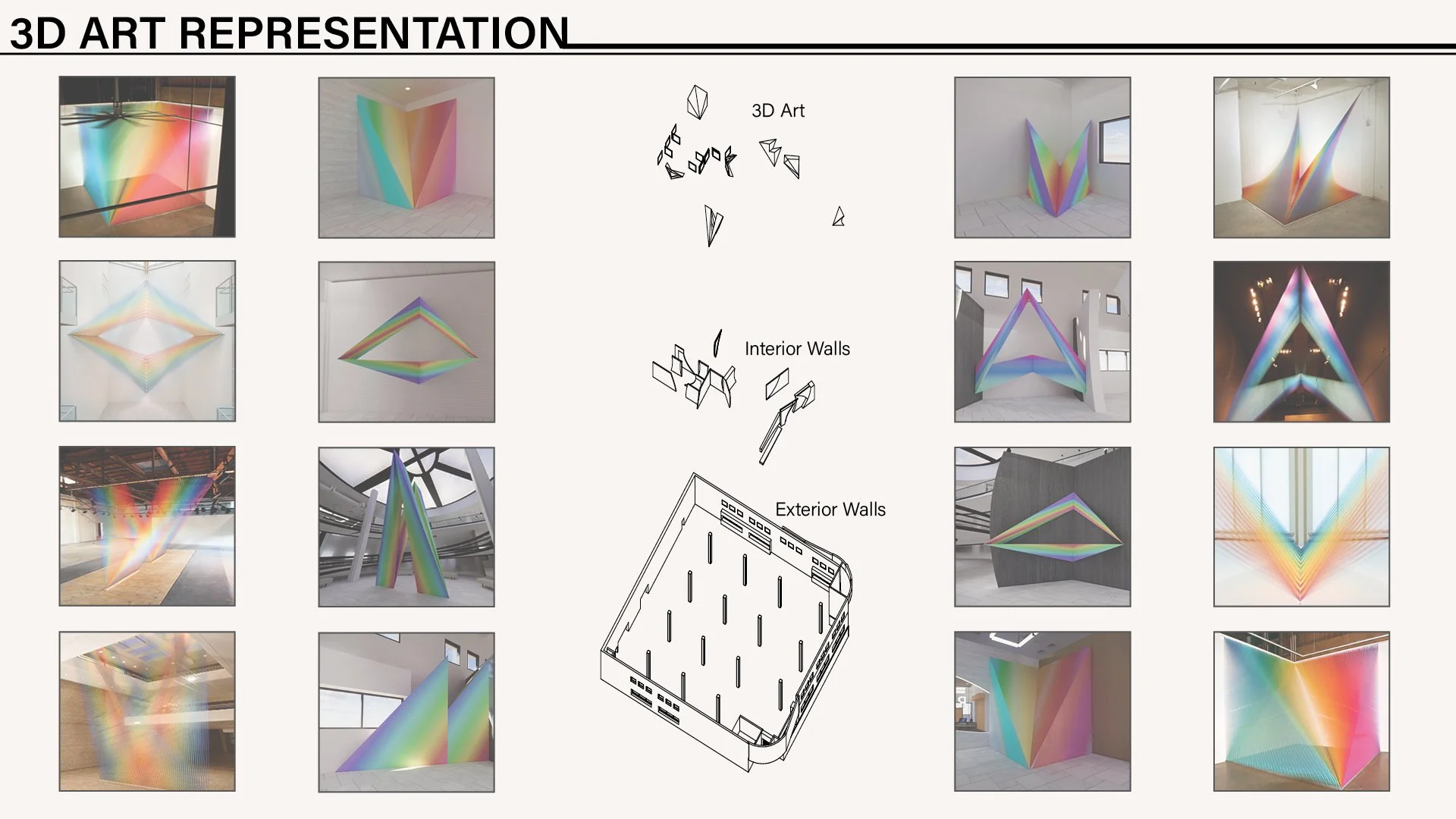 3D ART REPRESENTATION

3D Art

Interior Walls

Exterior Walls