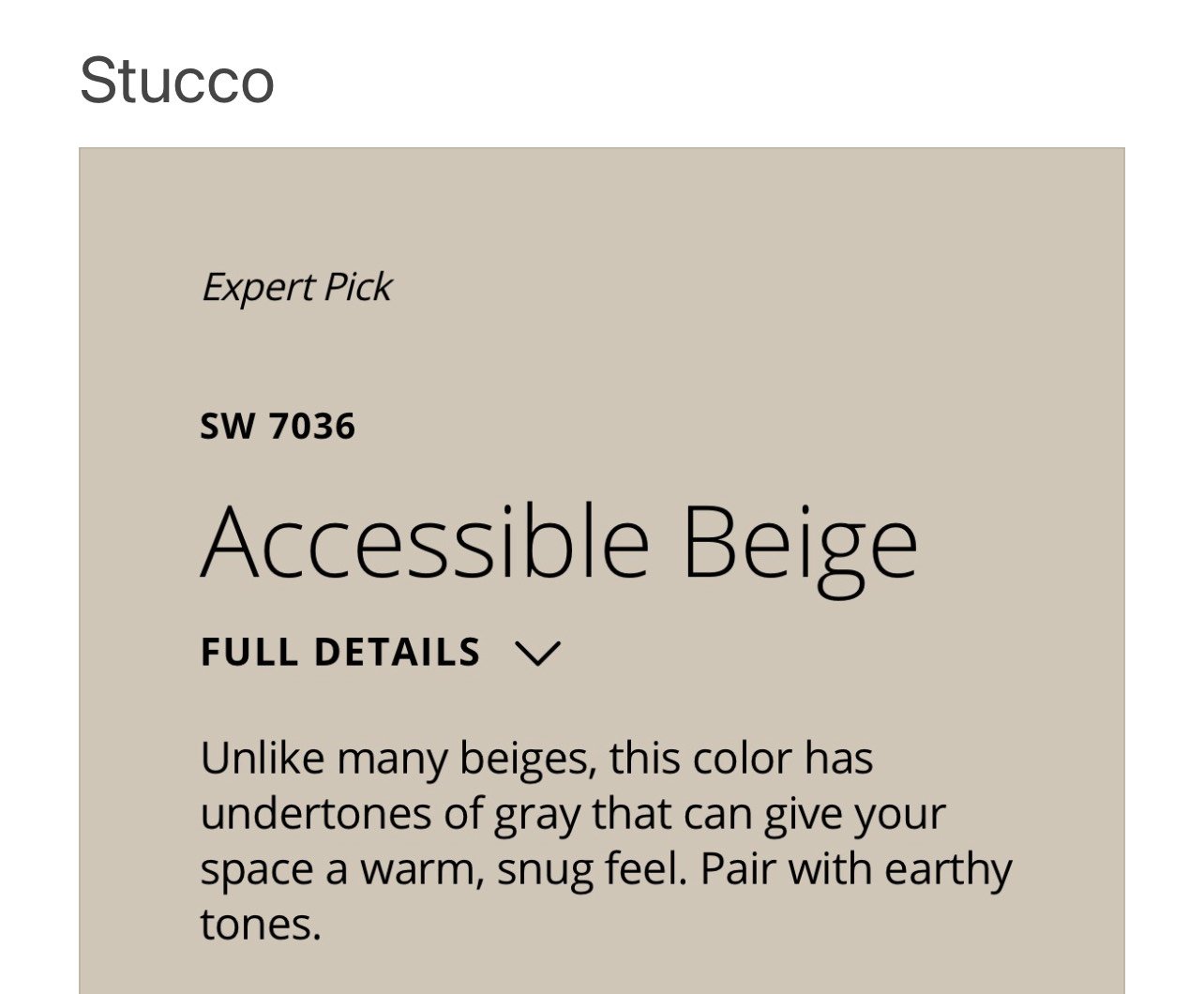 Stucco

Expert Pick

SW 7036

Accessible Beige

FULL DETAILS

Unlike many beiges, this color has undertones of gray that can give your space a warm, snug feel. Pair with earthy tones.