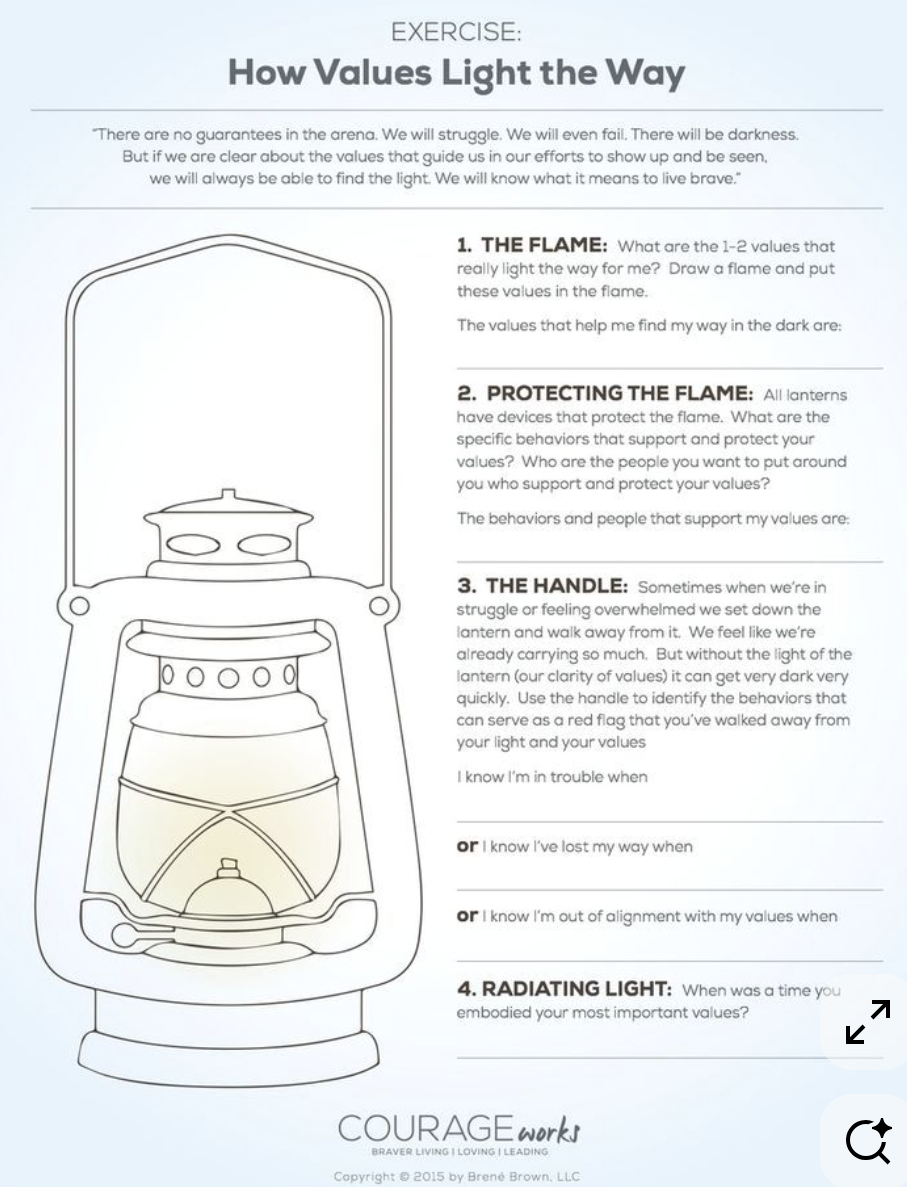 EXERCISE:
How Values Light the Way

"There are no guarantees in the arena. We will struggle. We will even fail. There will be darkness. But if we are clear about the values that guide us in our efforts to show up and be seen, we will always be able to find the light. We will know what it means to live brave."

1. THE FLAME: What are the 1-2 values that really light the way for me? Draw a flame and put these values in the flame.

The values that help me find my way in the dark are:

2. PROTECTING THE FLAME: All lanterns have devices that protect the flame. What are the specific behaviors that support and protect your values? Who are the people you want to put around you who support and protect your values?

The behaviors and people that support my values are:

3. THE HANDLE: Sometimes when we're in struggle or feeling overwhelmed we set down the lantern and walk away from it. We feel like we're already carrying so much. But without the light of the lantern (our clarity of values) it can get very dark very quickly. Use the handle to identify the behaviors that can serve as a red flag that you've walked away from your light and your values

I know I'm in trouble when

or I know I've lost my way when

or I know I'm out of alignment with my values when

4. RADIATING LIGHT: When was a time you embodied your most important values?

COURAGE works
BRAVER LIVING | LOVING | LEADING

Copyright © 2015 by Brené Brown, LLC