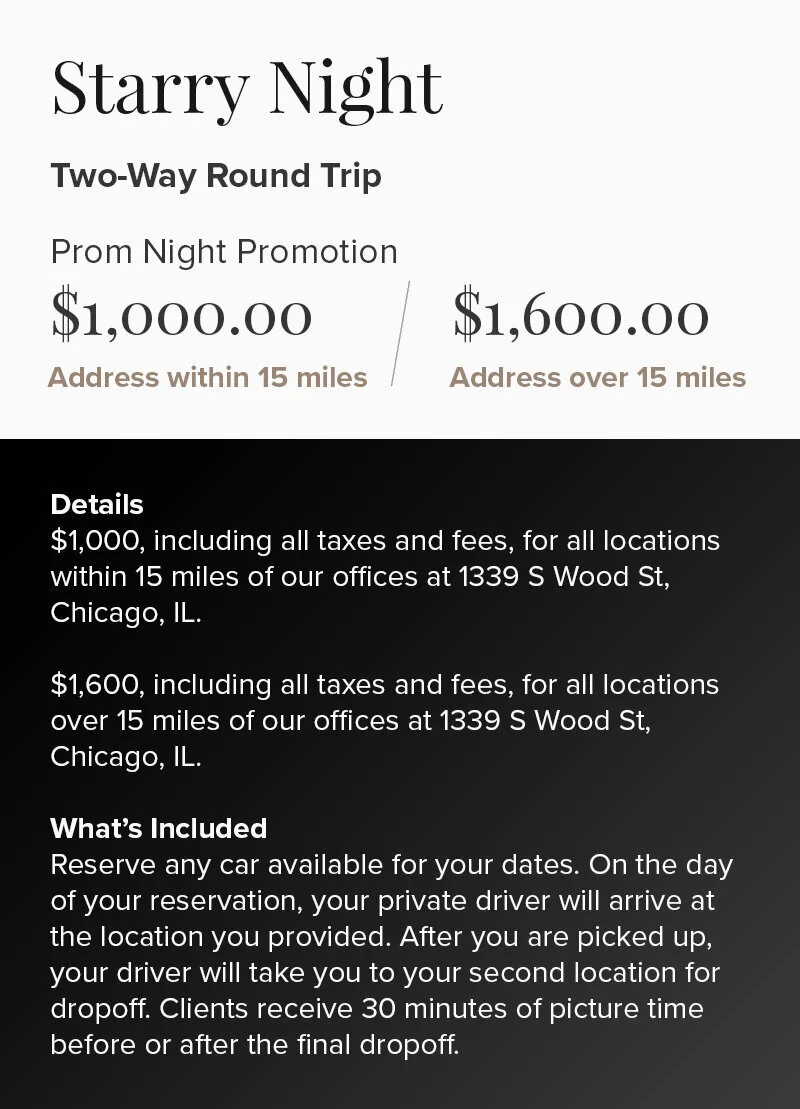 Starry Night

Two-Way Round Trip

Prom Night Promotion

$1,000.00
Address within 15 miles

$1,600.00
Address over 15 miles

Details
$1,000, including all taxes and fees, for all locations within 15 miles of our offices at 1339 S Wood St, Chicago, IL.

$1,600, including all taxes and fees, for all locations over 15 miles of our offices at 1339 S Wood St, Chicago, IL.

What's Included
Reserve any car available for your dates. On the day of your reservation, your private driver will arrive at the location you provided. After you are picked up, your driver will take you to your second location for dropoff. Clients receive 30 minutes of picture time before or after the final dropoff.