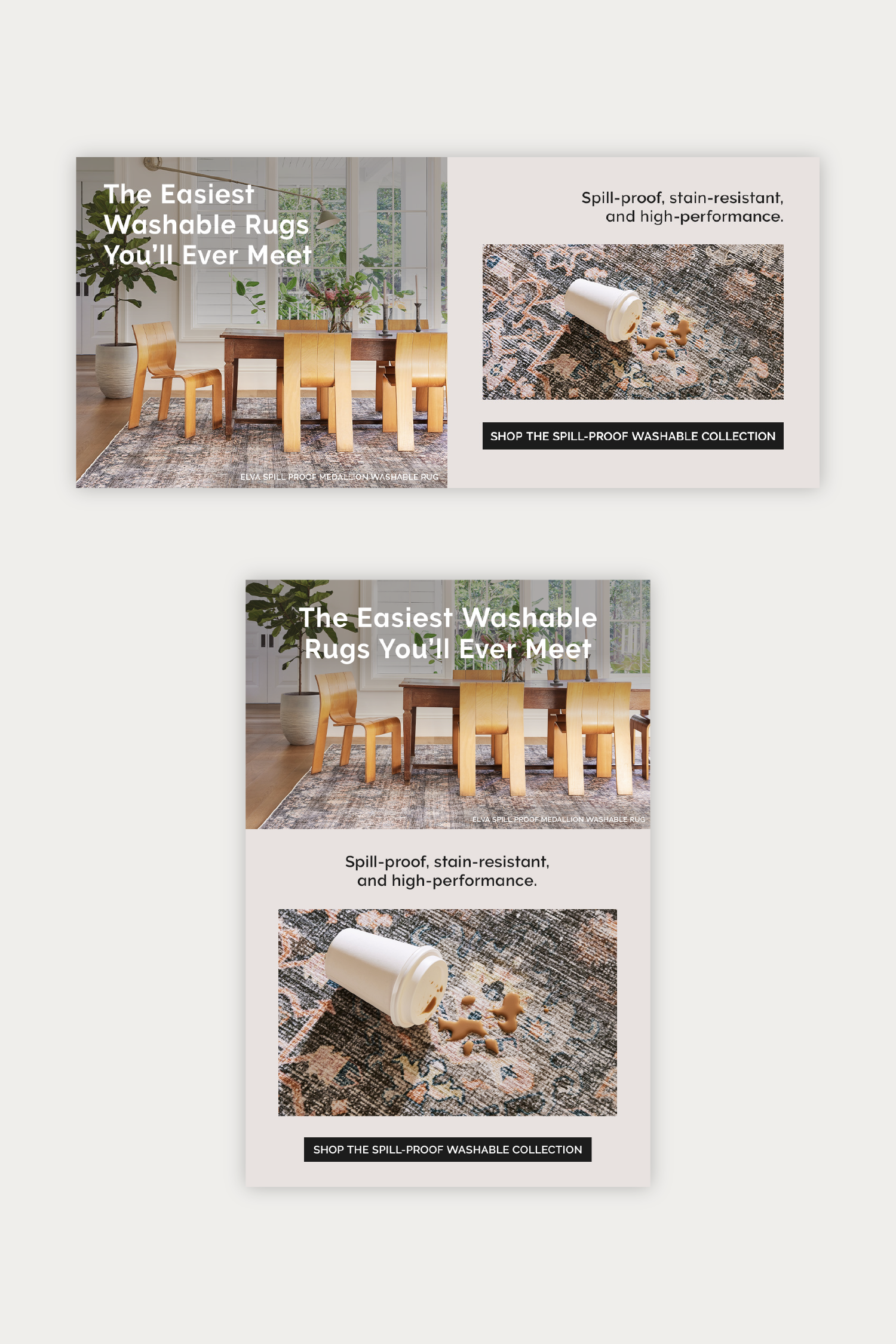 The Easiest Washable Rugs You'll Ever Meet

ELVA SPILL PROOF MEDALLION WASHABLE RUG

Spill-proof, stain-resistant, and high-performance.

SHOP THE SPILL-PROOF WASHABLE COLLECTION

The Easiest Washable Rugs You'll Ever Meet

ELVA SPILL PROOF MEDALLION WASHABLE RUG

Spill-proof, stain-resistant, and high-performance.

SHOP THE SPILL-PROOF WASHABLE COLLECTION