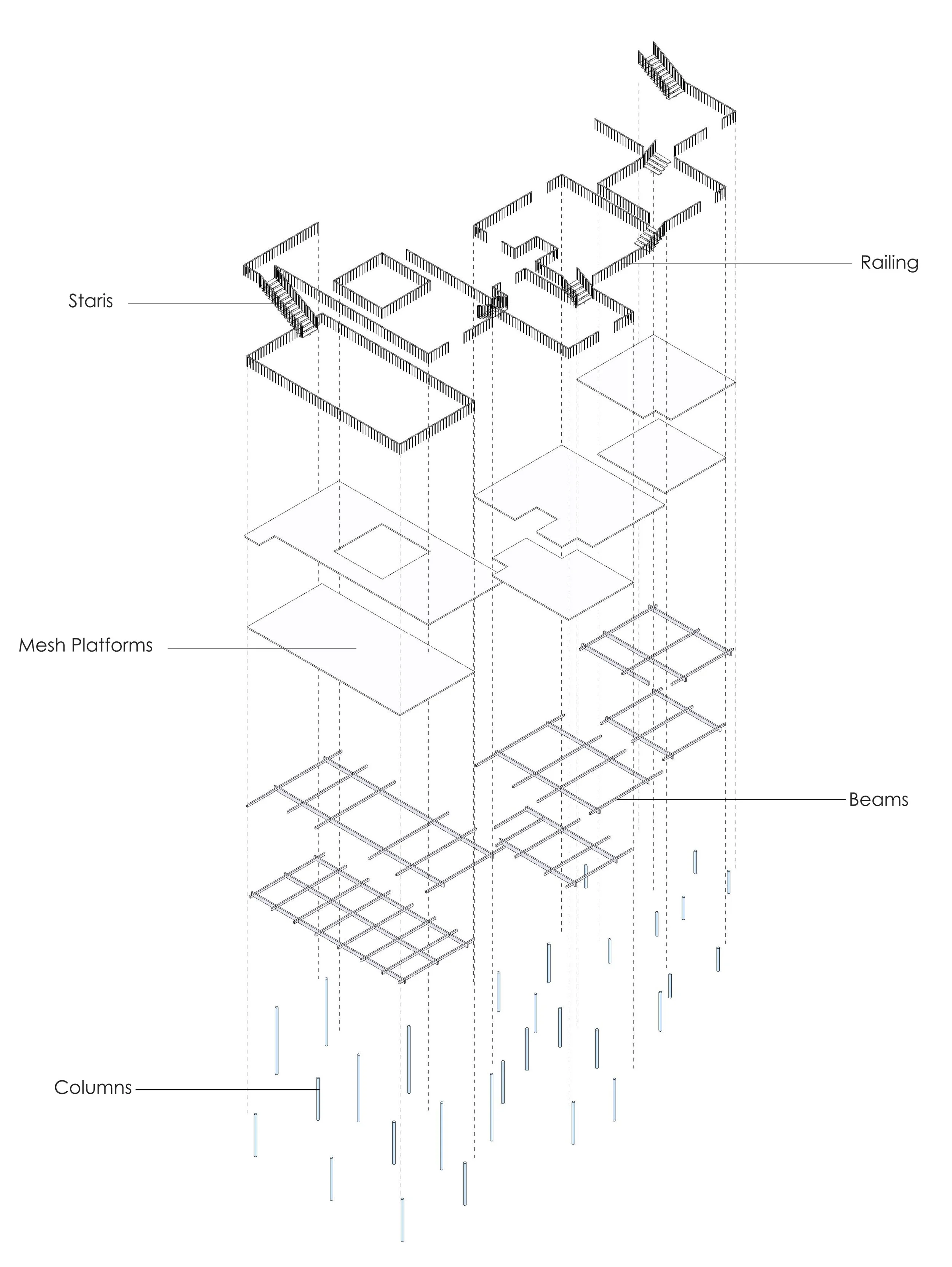 Railing

Staris

Mesh Platforms

Beams

Columns