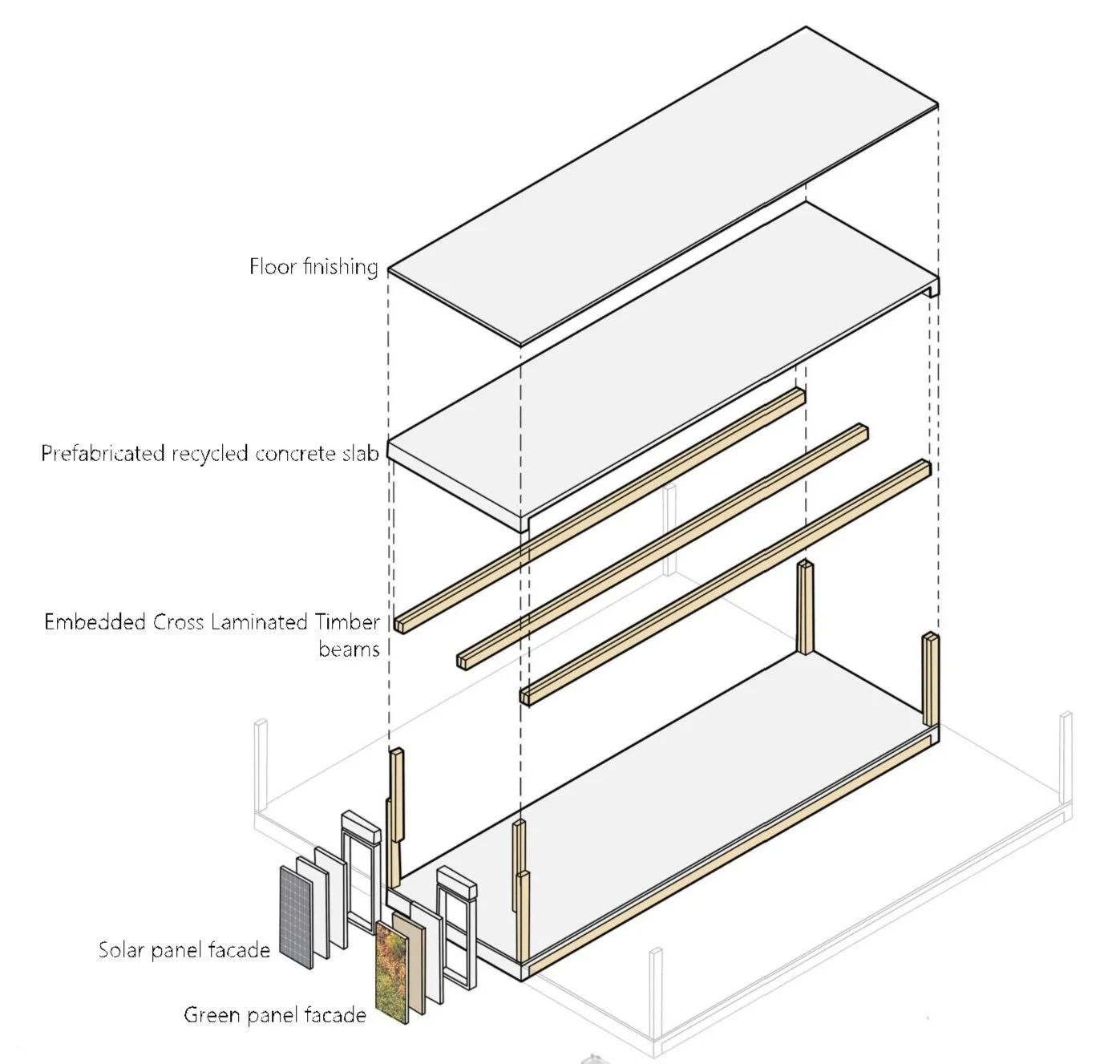 Floor finishing

Prefabricated recycled concrete slab

Embedded Cross Laminated Timber beams

Solar panel facade

Green panel facade