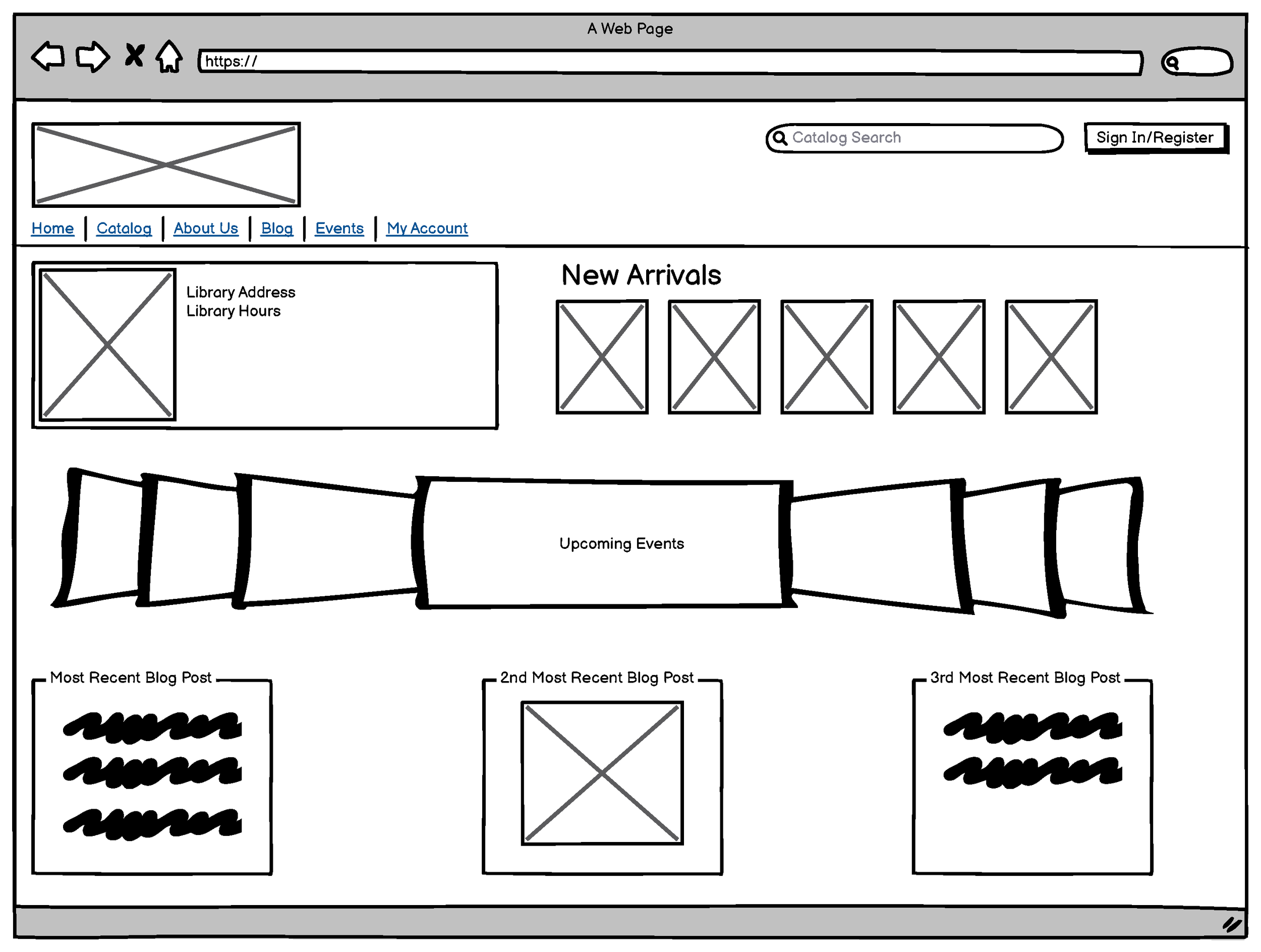 A Web Page

https://

Catalog Search

Sign In/Register

Home | Catalog | About Us | Blog | Events | My Account

Library Address
Library Hours

New Arrivals

Upcoming Events

Most Recent Blog Post

2nd Most Recent Blog Post

3rd Most Recent Blog Post