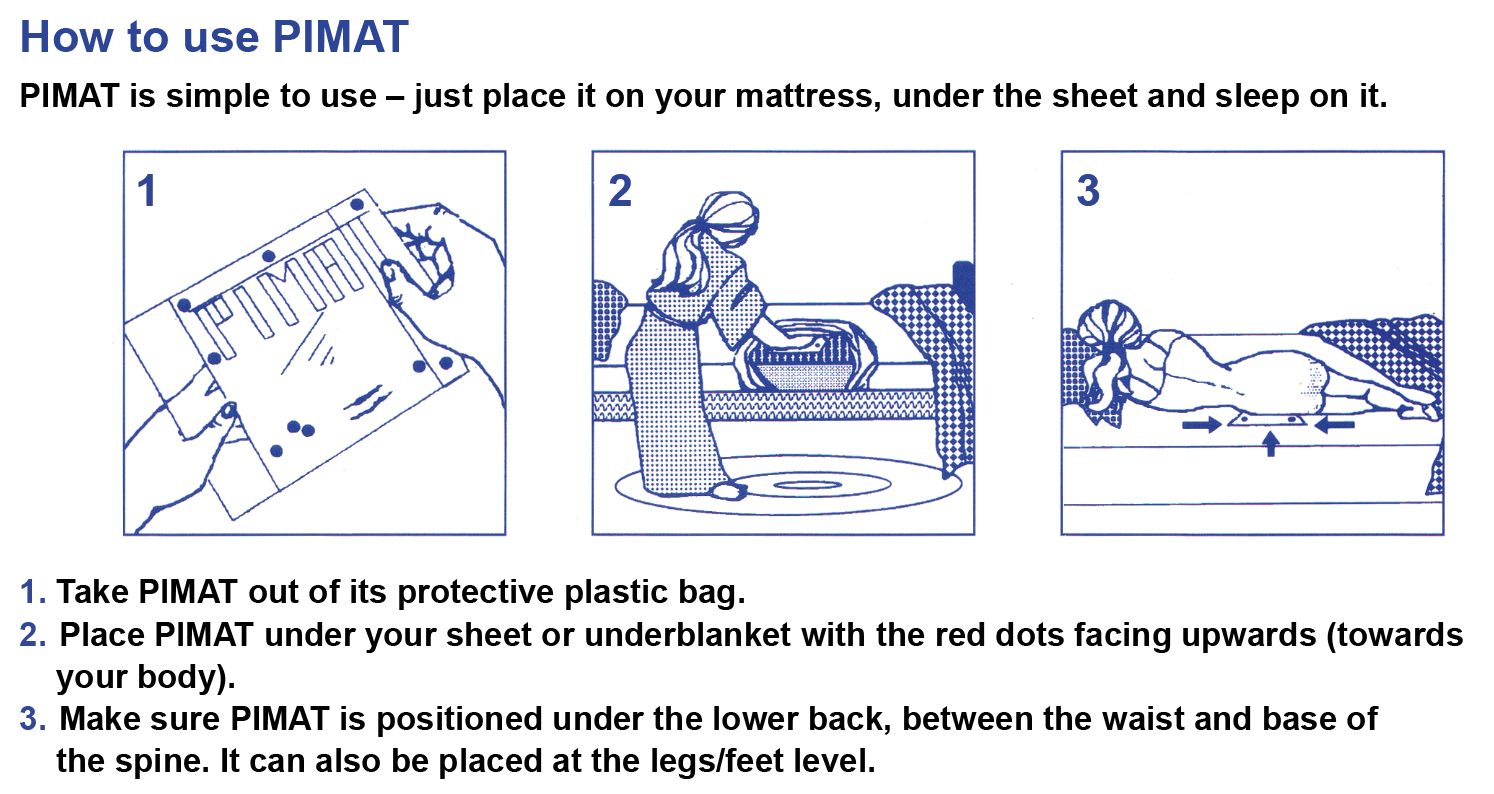 How to use PIMAT

PIMAT is simple to use – just place it on your mattress, under the sheet and sleep on it.

1

PIMAT

2

3

1. Take PIMAT out of its protective plastic bag.

2. Place PIMAT under your sheet or underblanket with the red dots facing upwards (towards your body).

3. Make sure PIMAT is positioned under the lower back, between the waist and base of the spine. It can also be placed at the legs/feet level.