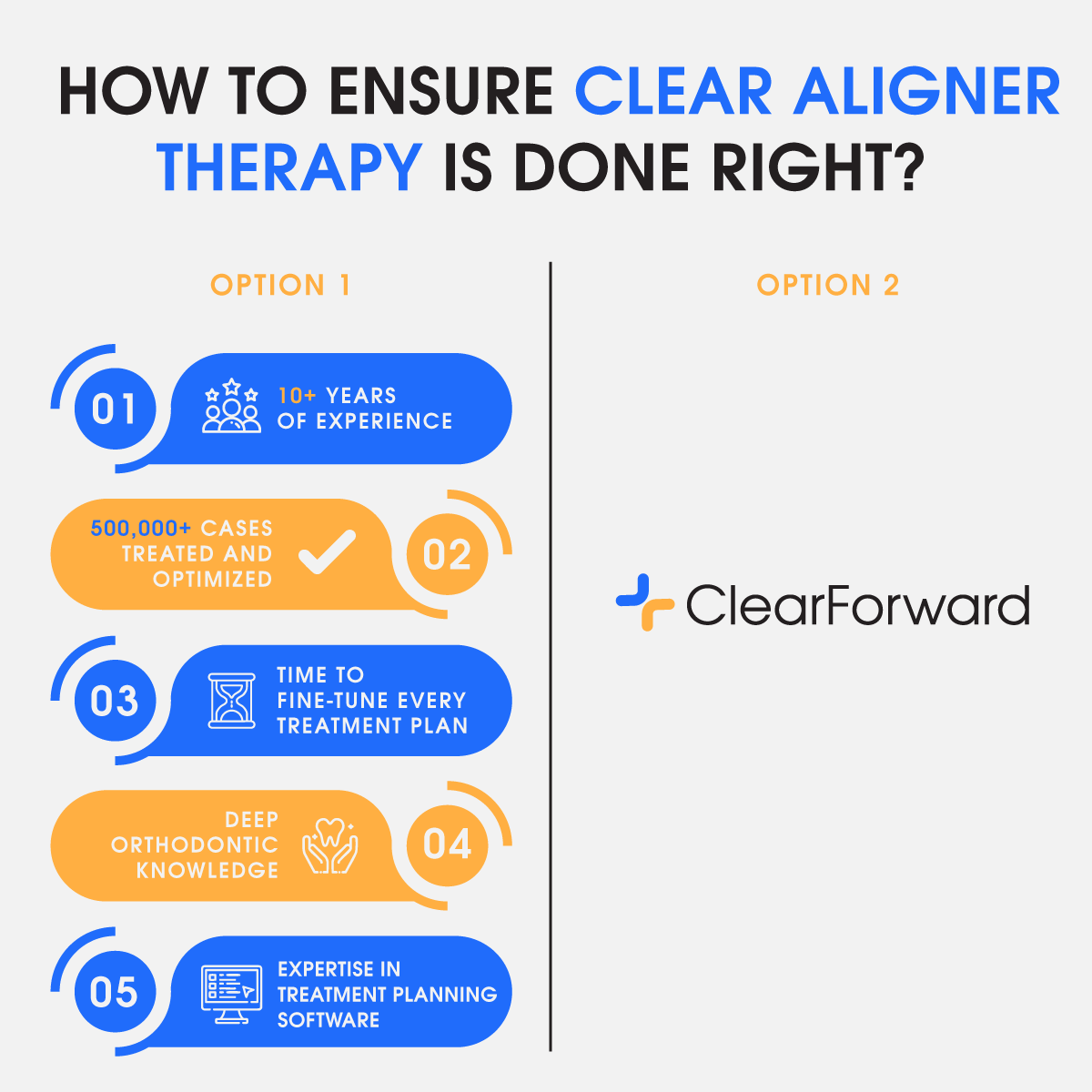 HOW TO ENSURE CLEAR ALIGNER THERAPY IS DONE RIGHT?

OPTION 1

01 10+ YEARS OF EXPERIENCE

500,000+ CASES TREATED AND OPTIMIZED 02

03 TIME TO FINE-TUNE EVERY TREATMENT PLAN

DEEP ORTHODONTIC KNOWLEDGE 04

05 EXPERTISE IN TREATMENT PLANNING SOFTWARE

OPTION 2

ClearForward