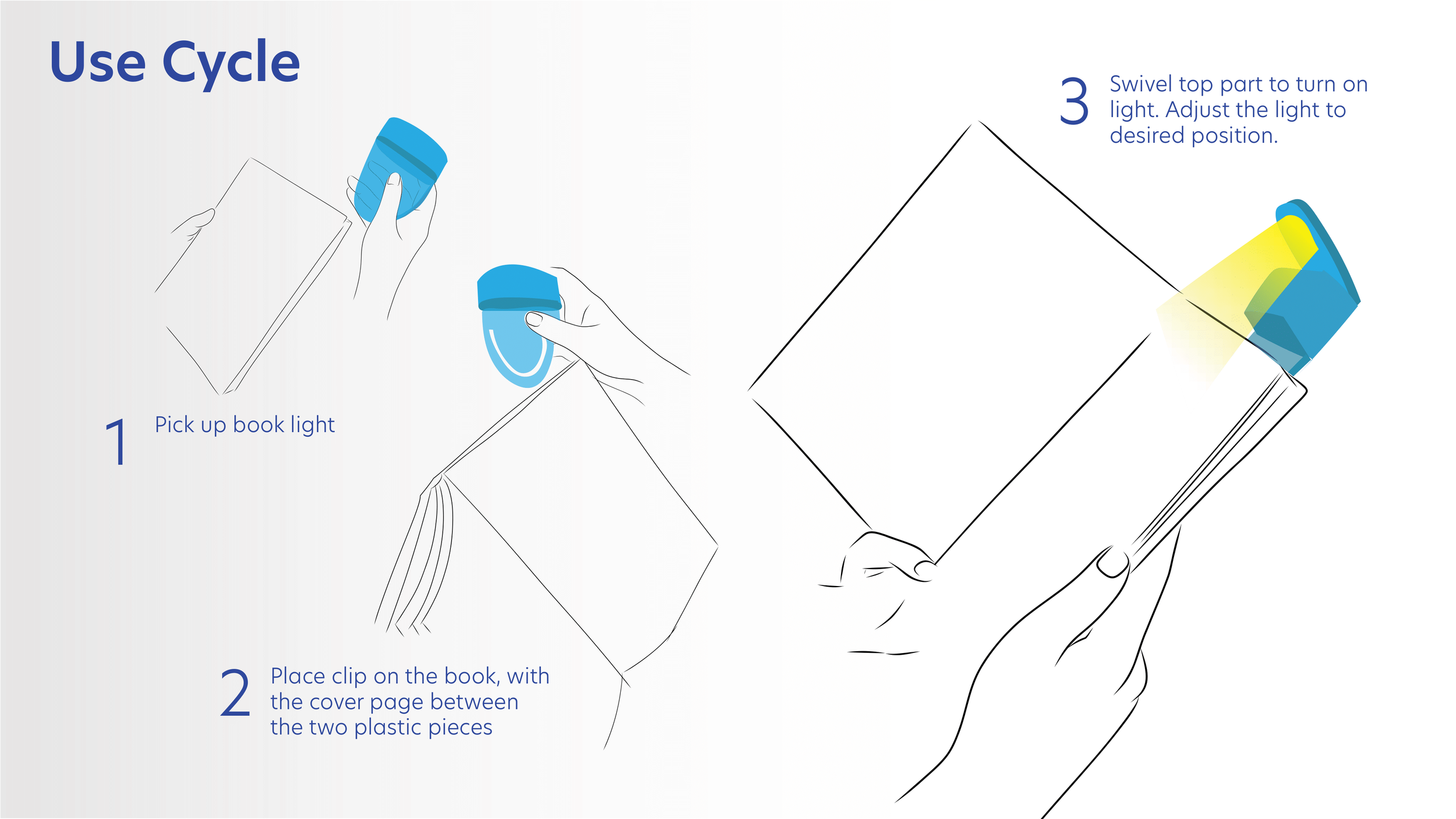 Use Cycle

1 Pick up book light

2 Place clip on the book, with the cover page between the two plastic pieces

3 Swivel top part to turn on light. Adjust the light to desired position.