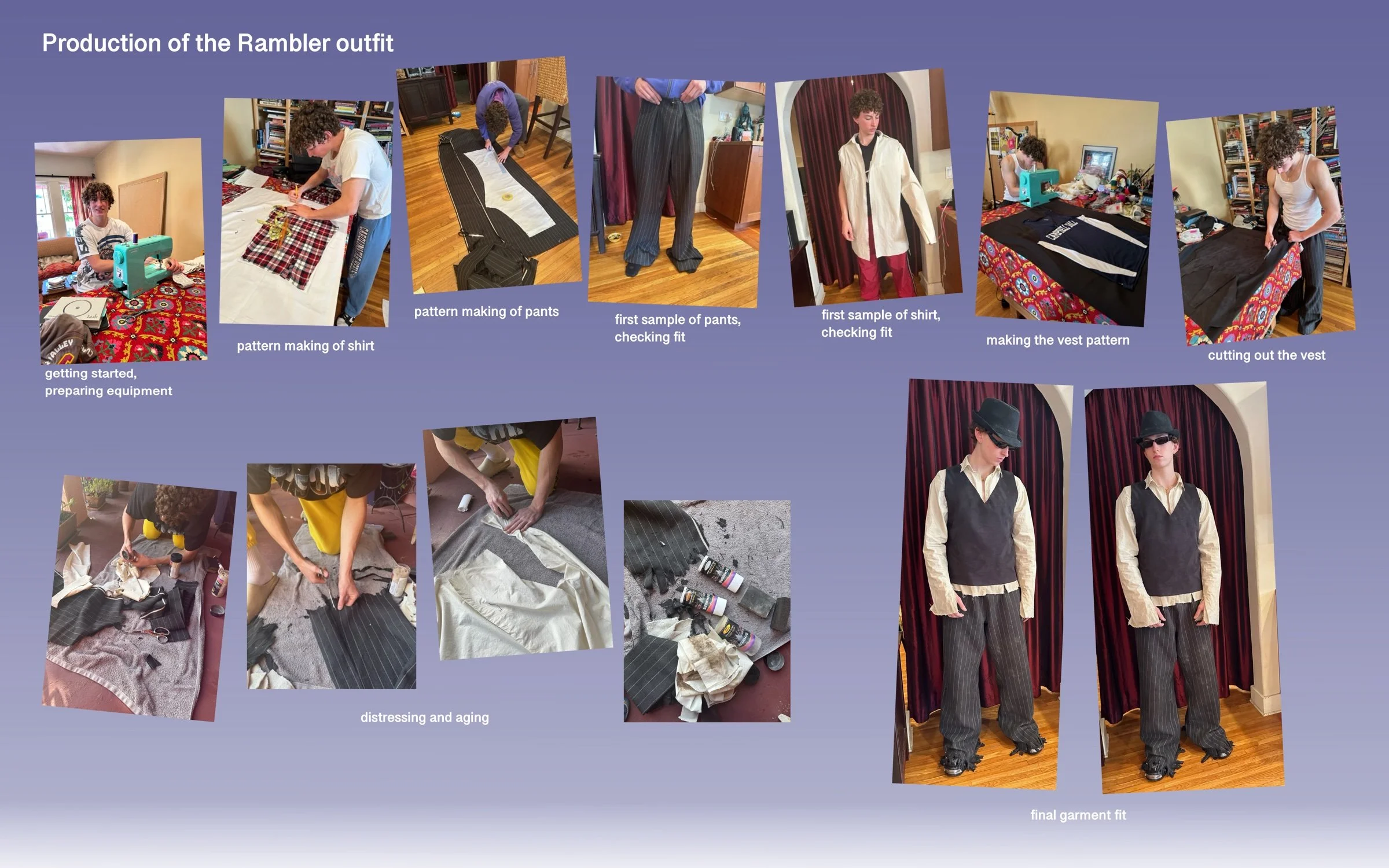 Production of the Rambler outfit

getting started, preparing equipment

pattern making of shirt

pattern making of pants

first sample of pants, checking fit

first sample of shirt, checking fit

making the vest pattern

cutting out the vest

distressing and aging

final garment fit