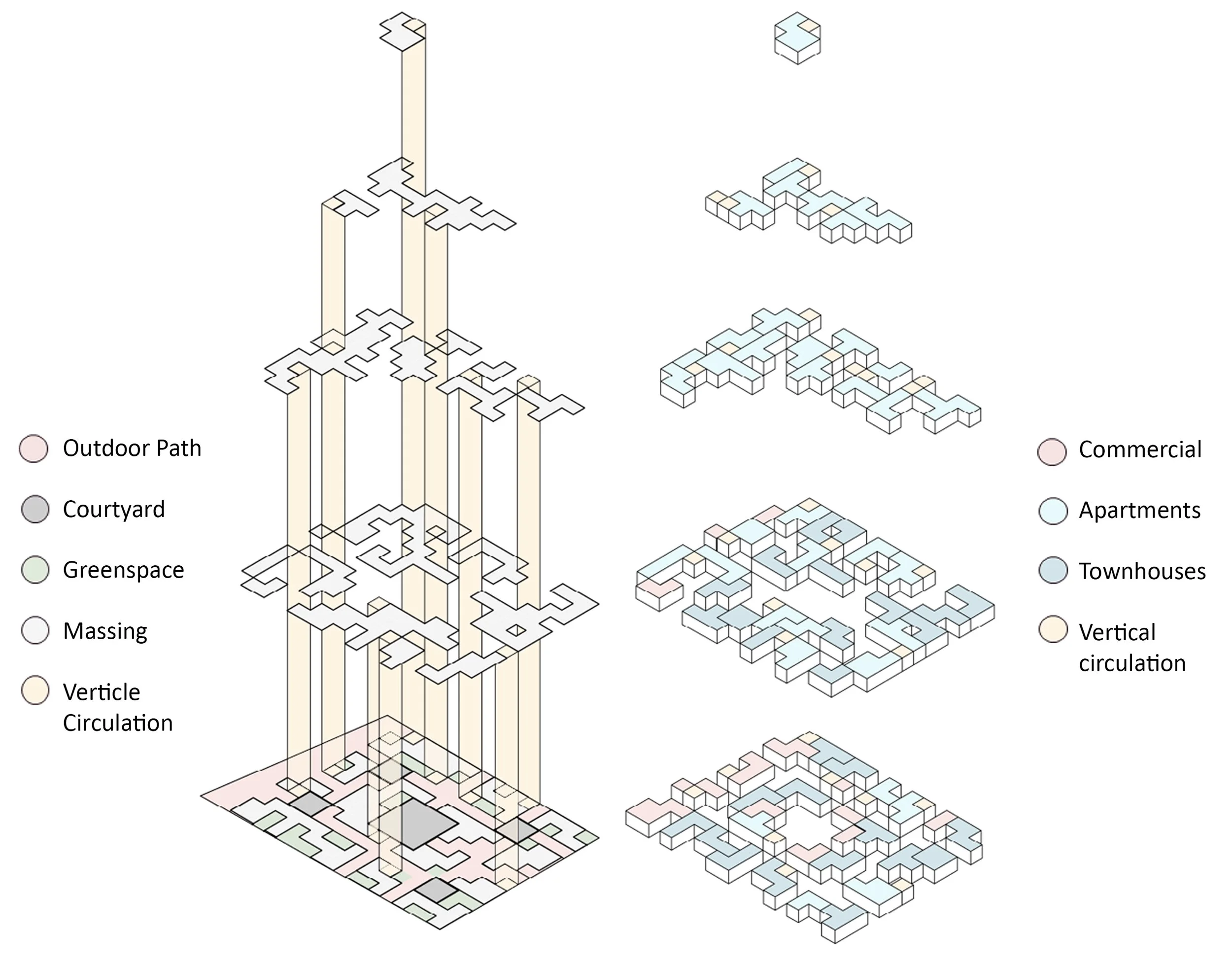 Outdoor Path

Courtyard

Greenspace

Massing

Verticle Circulation

Commercial

Apartments

Townhouses

Vertical circulation