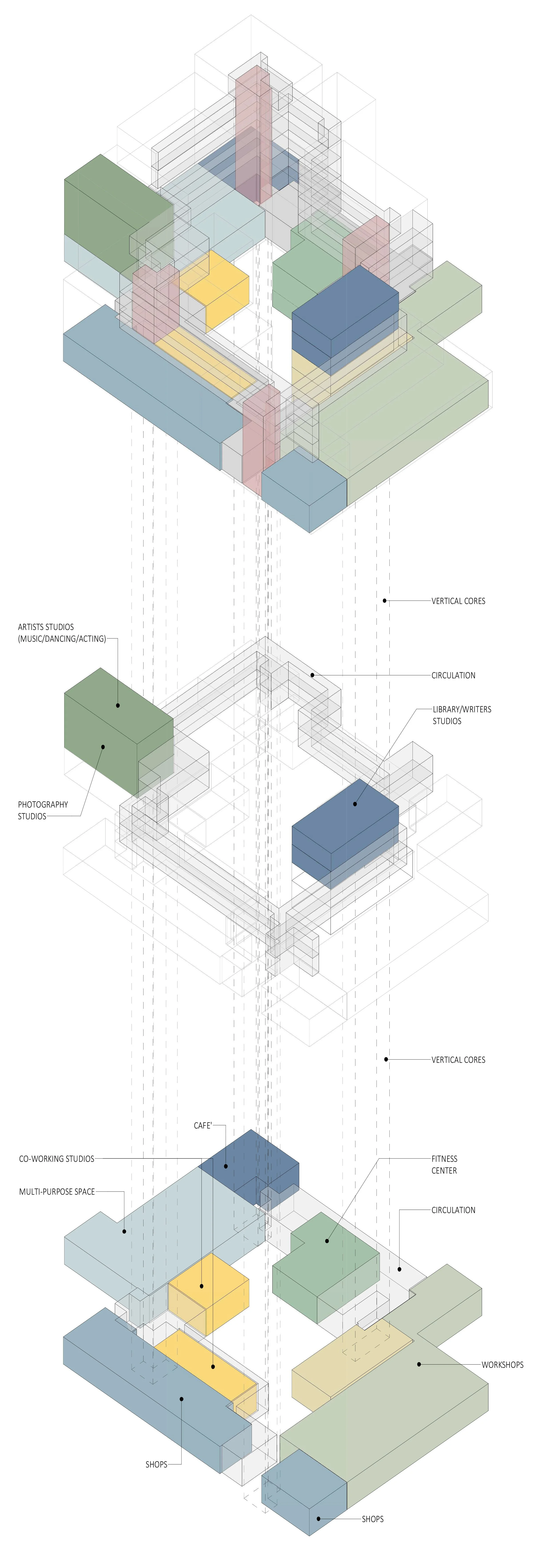 VERTICAL CORES

ARTISTS STUDIOS
(MUSIC/DANCING/ACTING)

CIRCULATION

LIBRARY/WRITERS
STUDIOS

PHOTOGRAPHY
STUDIOS

VERTICAL CORES

CAFE'

CO-WORKING STUDIOS

FITNESS
CENTER

MULTI-PURPOSE SPACE

CIRCULATION

WORKSHOPS

SHOPS

SHOPS