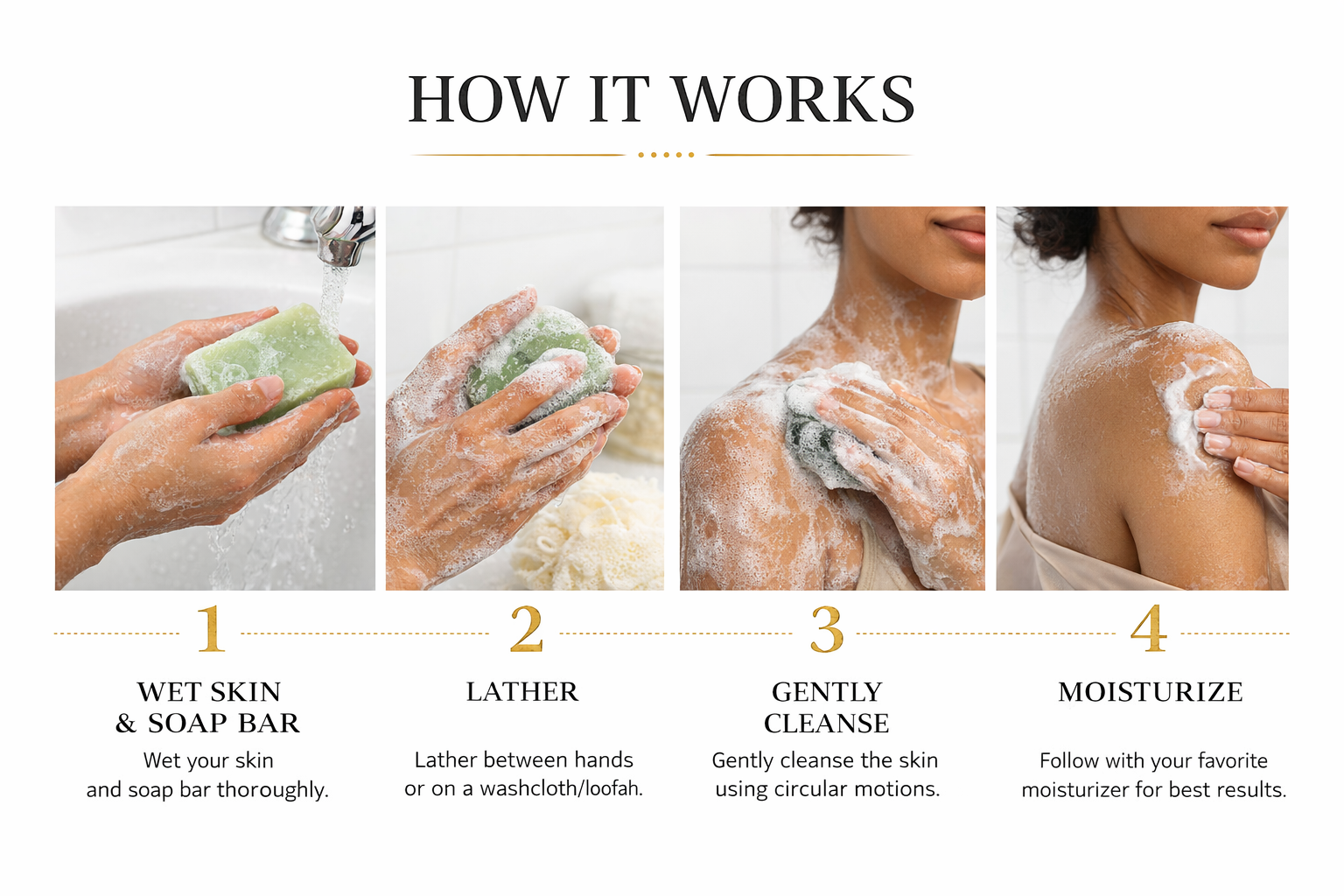 HOW IT WORKS

1

WET SKIN & SOAP BAR

Wet your skin and soap bar thoroughly.

2

LATHER

Lather between hands or on a washcloth/loofah.

3

GENTLY CLEANSE

Gently cleanse the skin using circular motions.

4

MOISTURIZE

Follow with your favorite moisturizer for best results.