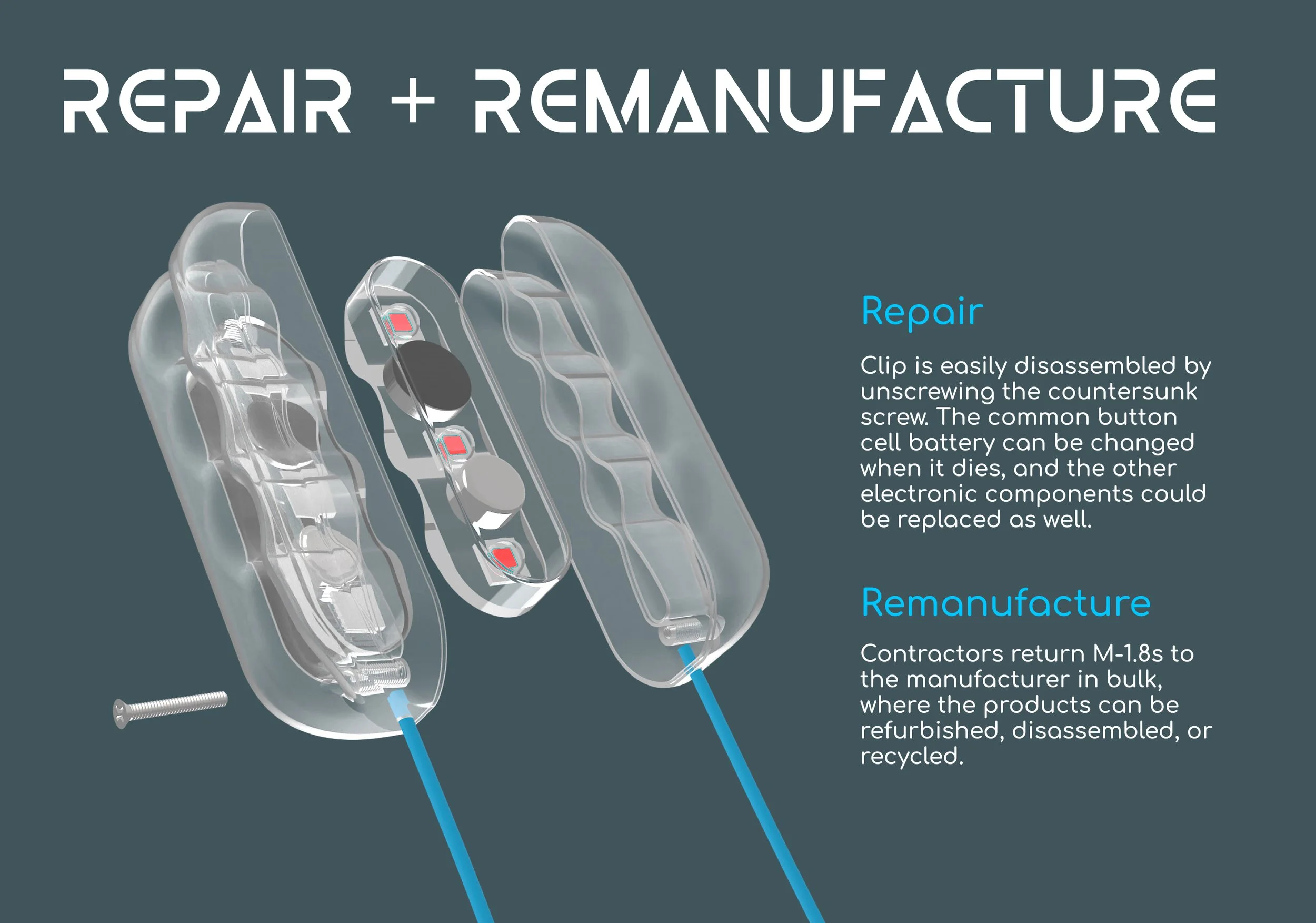 REPAIR + REMANUFACTURE

Repair

Clip is easily disassembled by unscrewing the countersunk screw. The common button cell battery can be changed when it dies, and the other electronic components could be replaced as well.

Remanufacture

Contractors return M-1.8s to the manufacturer in bulk, where the products can be refurbished, disassembled, or recycled.