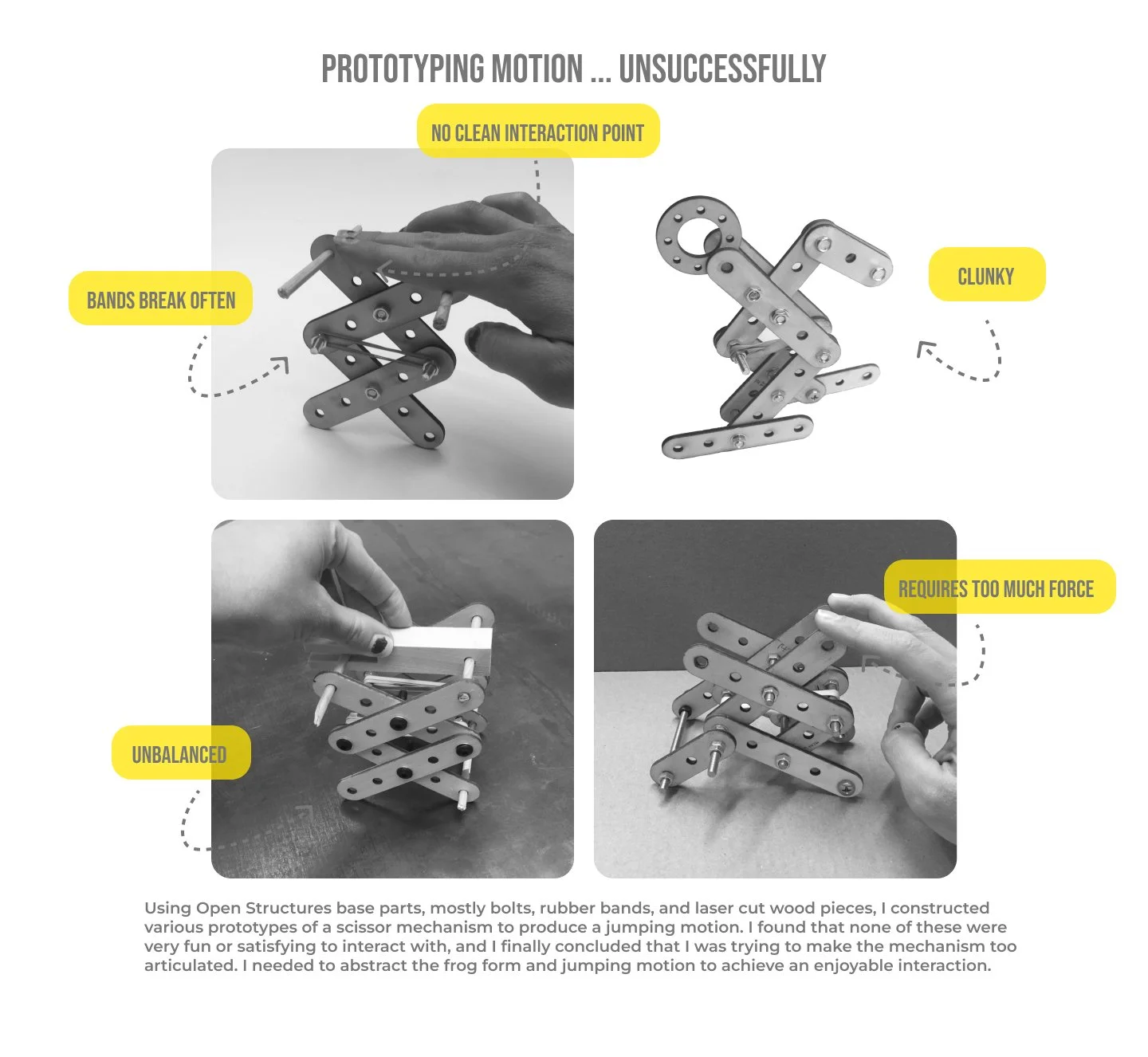 PROTOTYPING MOTION ... UNSUCCESSFULLY

NO CLEAN INTERACTION POINT

BANDS BREAK OFTEN

CLUNKY

REQUIRES TOO MUCH FORCE

UNBALANCED

Using Open Structures base parts, mostly bolts, rubber bands, and laser cut wood pieces, I constructed various prototypes of a scissor mechanism to produce a jumping motion. I found that none of these were very fun or satisfying to interact with, and I finally concluded that I was trying to make the mechanism too articulated. I needed to abstract the frog form and jumping motion to achieve an enjoyable interaction.