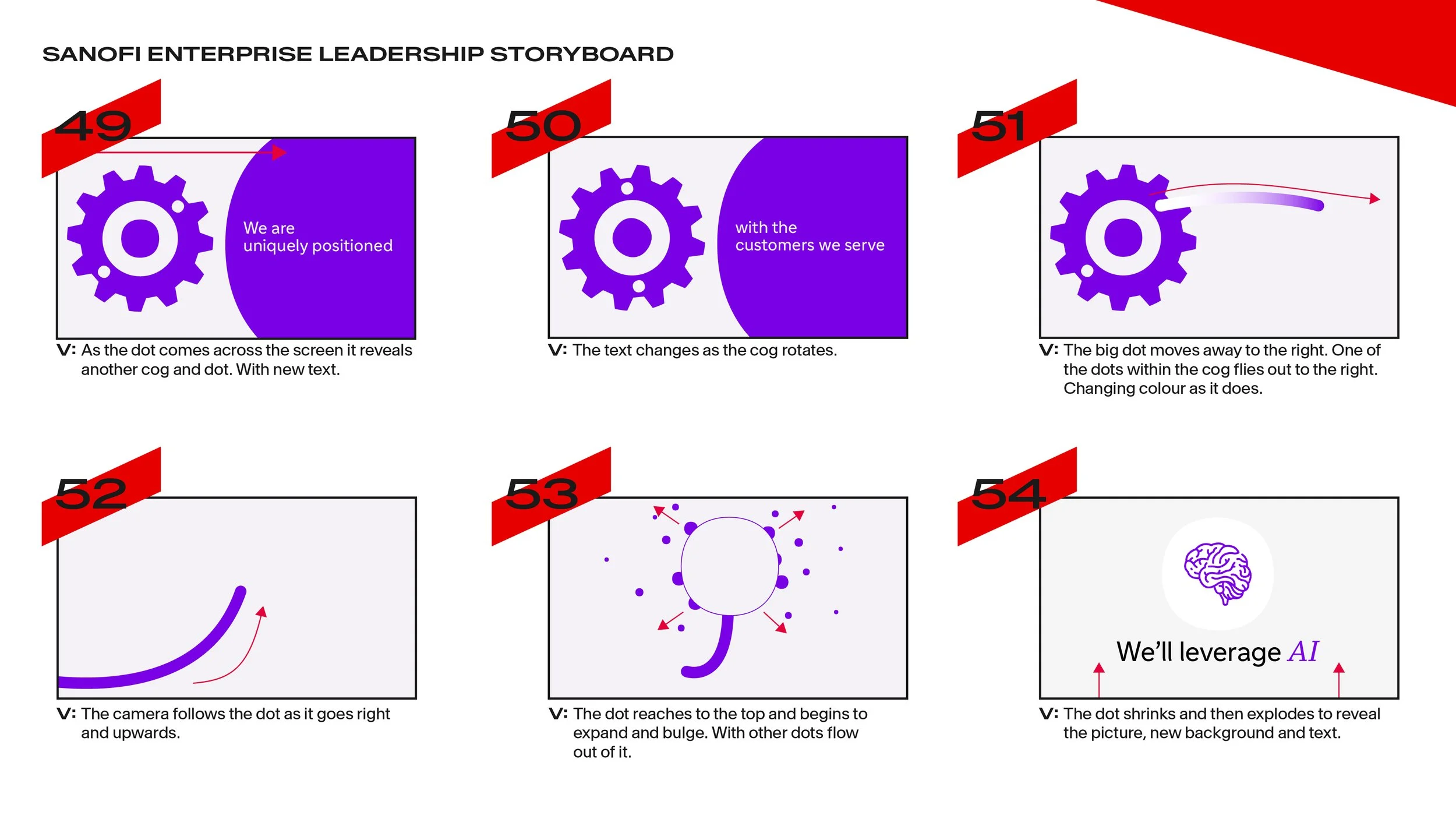 SANOFI ENTERPRISE LEADERSHIP STORYBOARD

49

We are uniquely positioned

V: As the dot comes across the screen it reveals another cog and dot. With new text.

50

with the customers we serve

V: The text changes as the cog rotates.

51

V: The big dot moves away to the right. One of the dots within the cog flies out to the right. Changing colour as it does.

52

V: The camera follows the dot as it goes right and upwards.

53

V: The dot reaches to the top and begins to expand and bulge. With other dots flow out of it.

54

We'll leverage AI

V: The dot shrinks and then explodes to reveal the picture, new background and text.