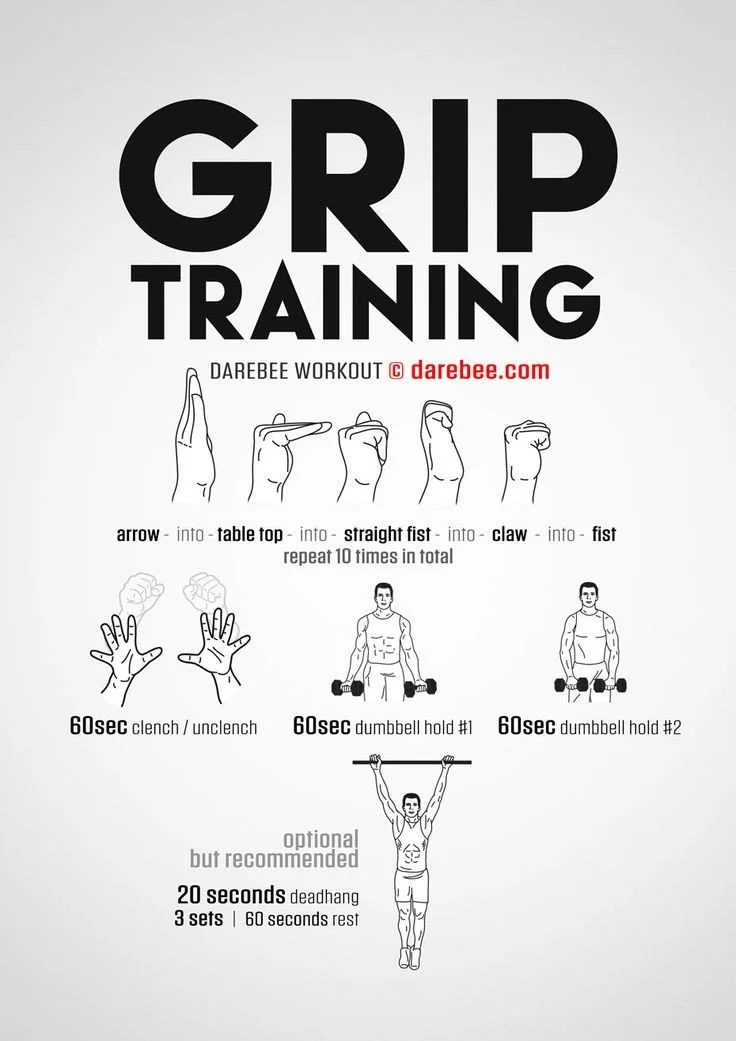 GRIP TRAINING

DAREBEE WORKOUT © darebee.com

arrow - into - table top - into - straight fist - into - claw - into - fist
repeat 10 times in total

60sec clench / unclench

60sec dumbbell hold #1

60sec dumbbell hold #2

optional
but recommended

20 seconds deadhang
3 sets | 60 seconds rest