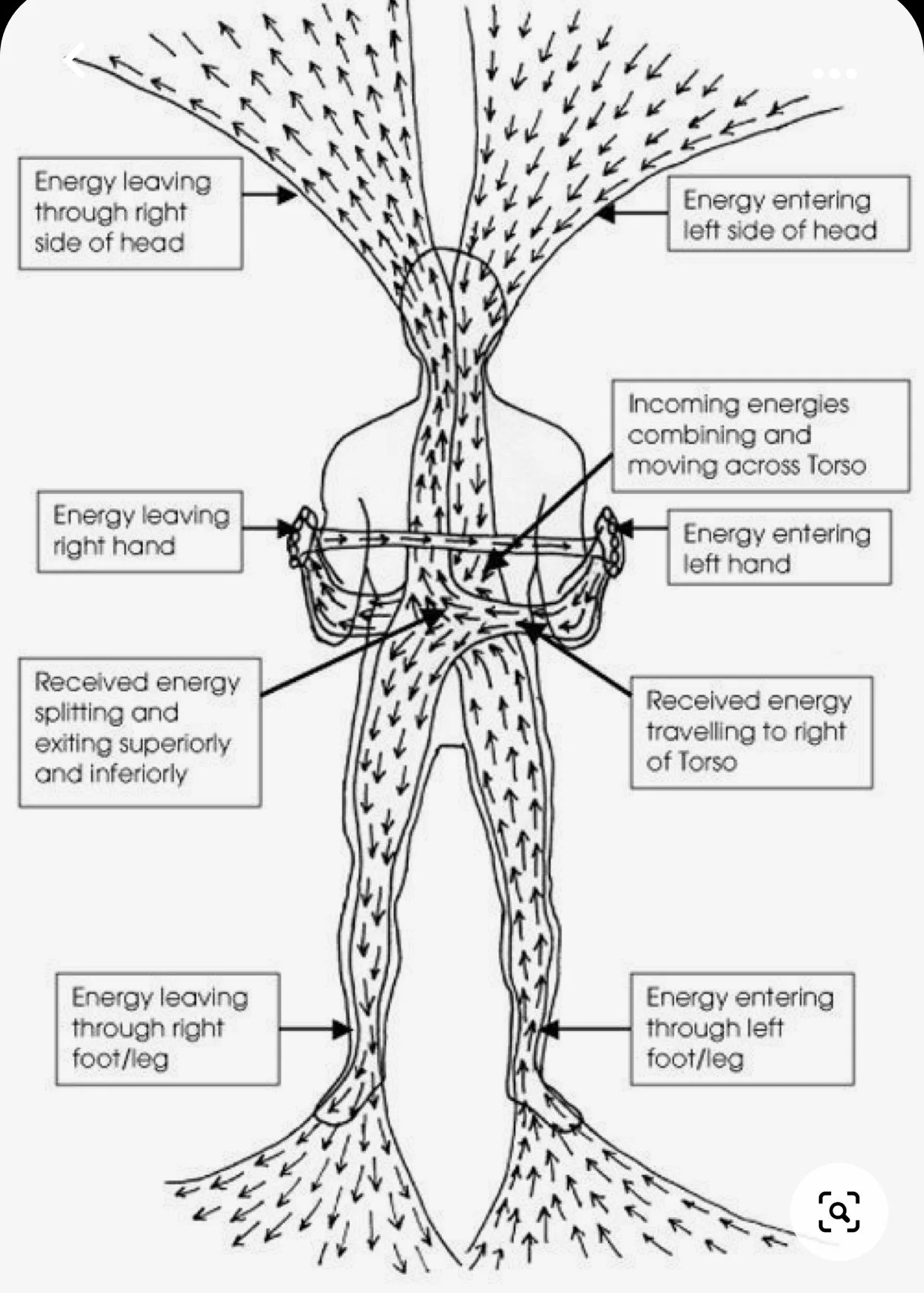 Energy leaving through right side of head

Energy entering left side of head

Incoming energies combining and moving across Torso

Energy leaving right hand

Energy entering left hand

Received energy splitting and exiting superiorly and inferiorly

Received energy travelling to right of Torso

Energy leaving through right foot/leg

Energy entering through left foot/leg