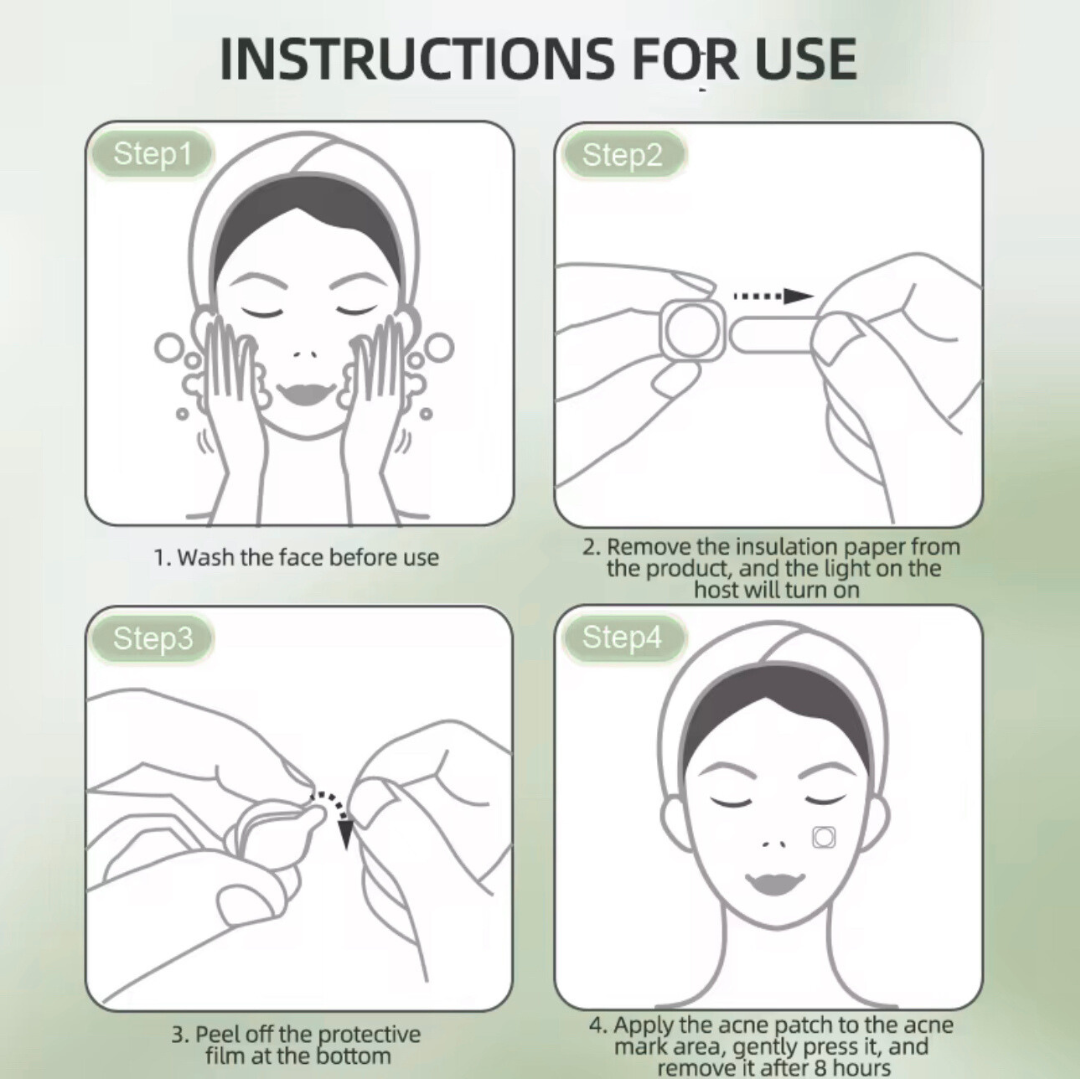 INSTRUCTIONS FOR USE

Step1

1. Wash the face before use

Step2

2. Remove the insulation paper from the product, and the light on the host will turn on

Step3

3. Peel off the protective film at the bottom

Step4

4. Apply the acne patch to the acne mark area, gently press it, and remove it after 8 hours