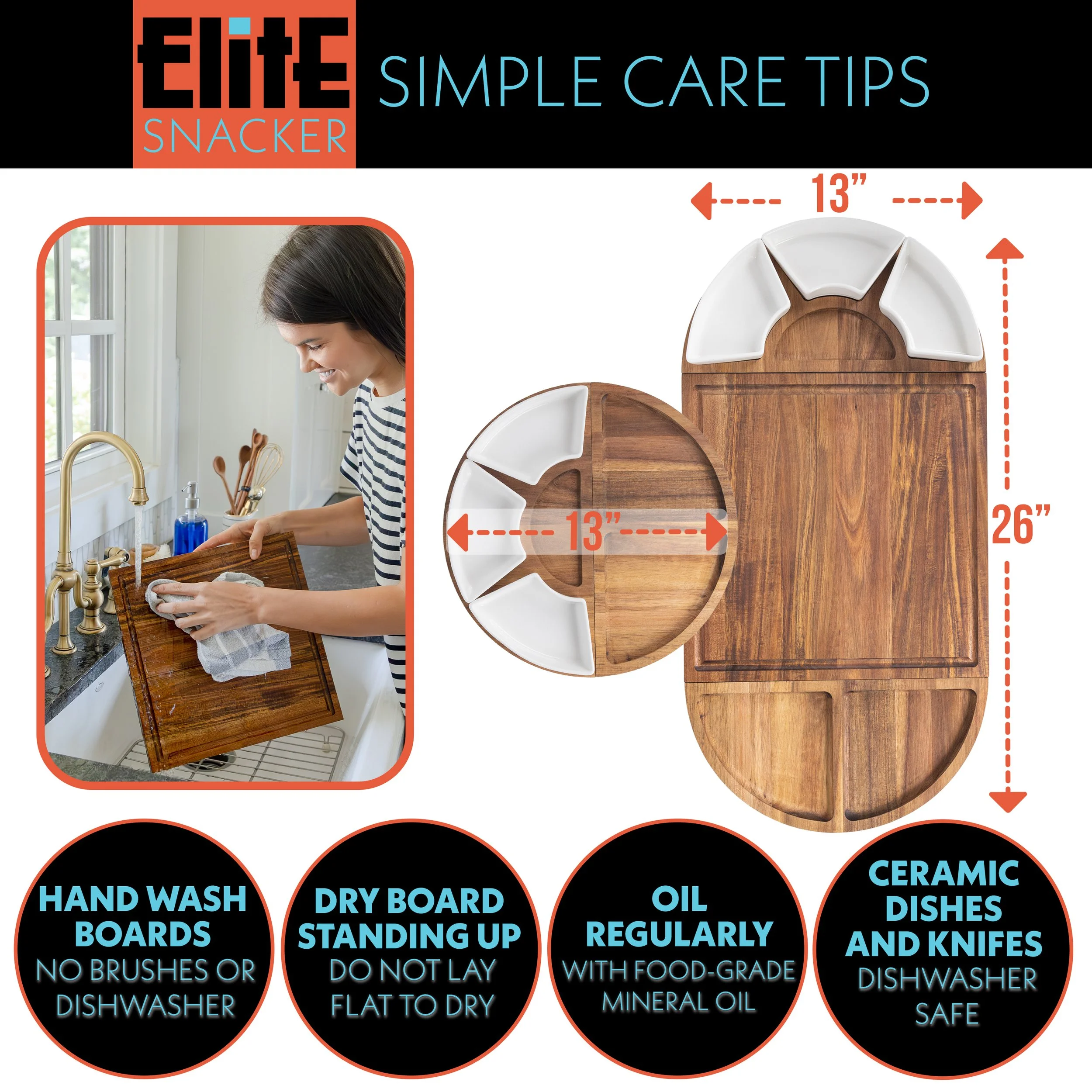 ELITE SNACKER

SIMPLE CARE TIPS

13”

13”

26”

HAND WASH BOARDS
NO BRUSHES OR DISHWASHER

DRY BOARD STANDING UP
DO NOT LAY FLAT TO DRY

OIL REGULARLY
WITH FOOD-GRADE MINERAL OIL

CERAMIC DISHES AND KNIFES
DISHWASHER SAFE