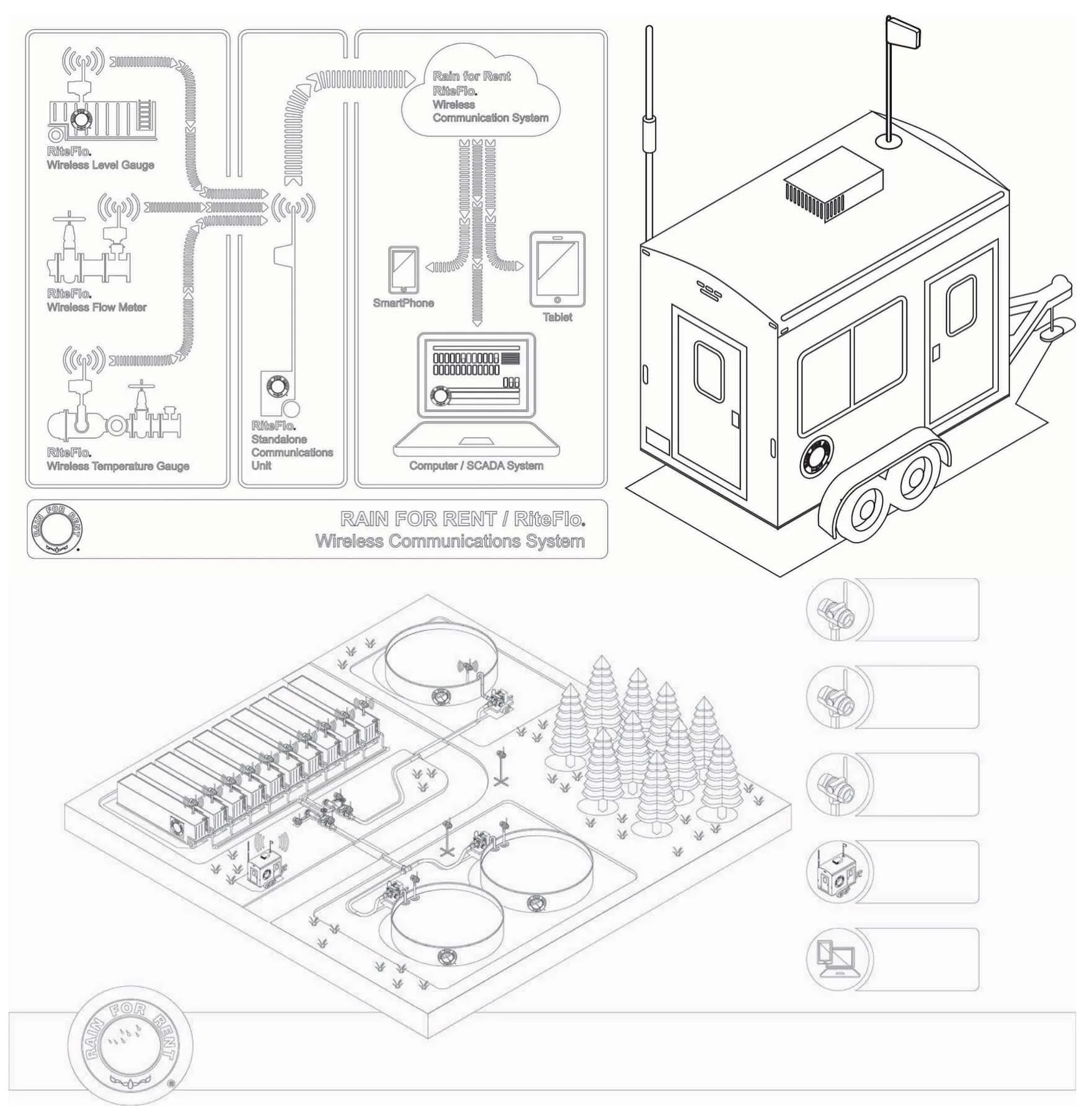 RiteFlo.
Wireless Level Gauge

RiteFlo.
Wireless Flow Meter

RiteFlo.
Wireless Temperature Gauge

RiteFlo.
Standalone Communications Unit

Rain for Rent
RiteFlo.
Wireless Communication System

SmartPhone

Tablet

Computer / SCADA System

RAIN FOR RENT

RAIN FOR RENT / RiteFlo.
Wireless Communications System

RAIN FOR RENT