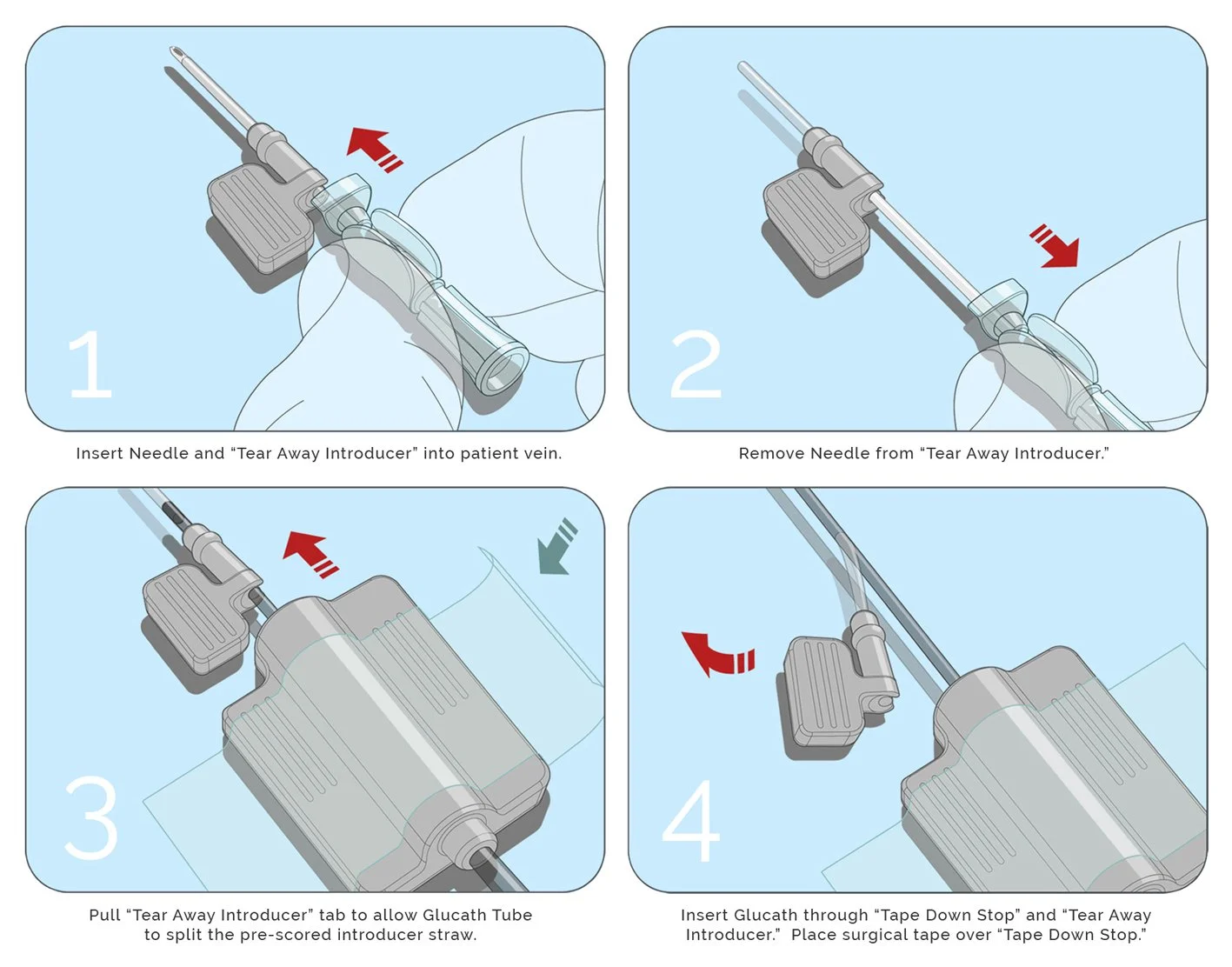 1

Insert Needle and “Tear Away Introducer” into patient vein.

2

Remove Needle from “Tear Away Introducer.”

3

Pull “Tear Away Introducer” tab to allow Glucath Tube to split the pre-scored introducer straw.

4

Insert Glucath through “Tape Down Stop” and “Tear Away Introducer.” Place surgical tape over “Tape Down Stop.”