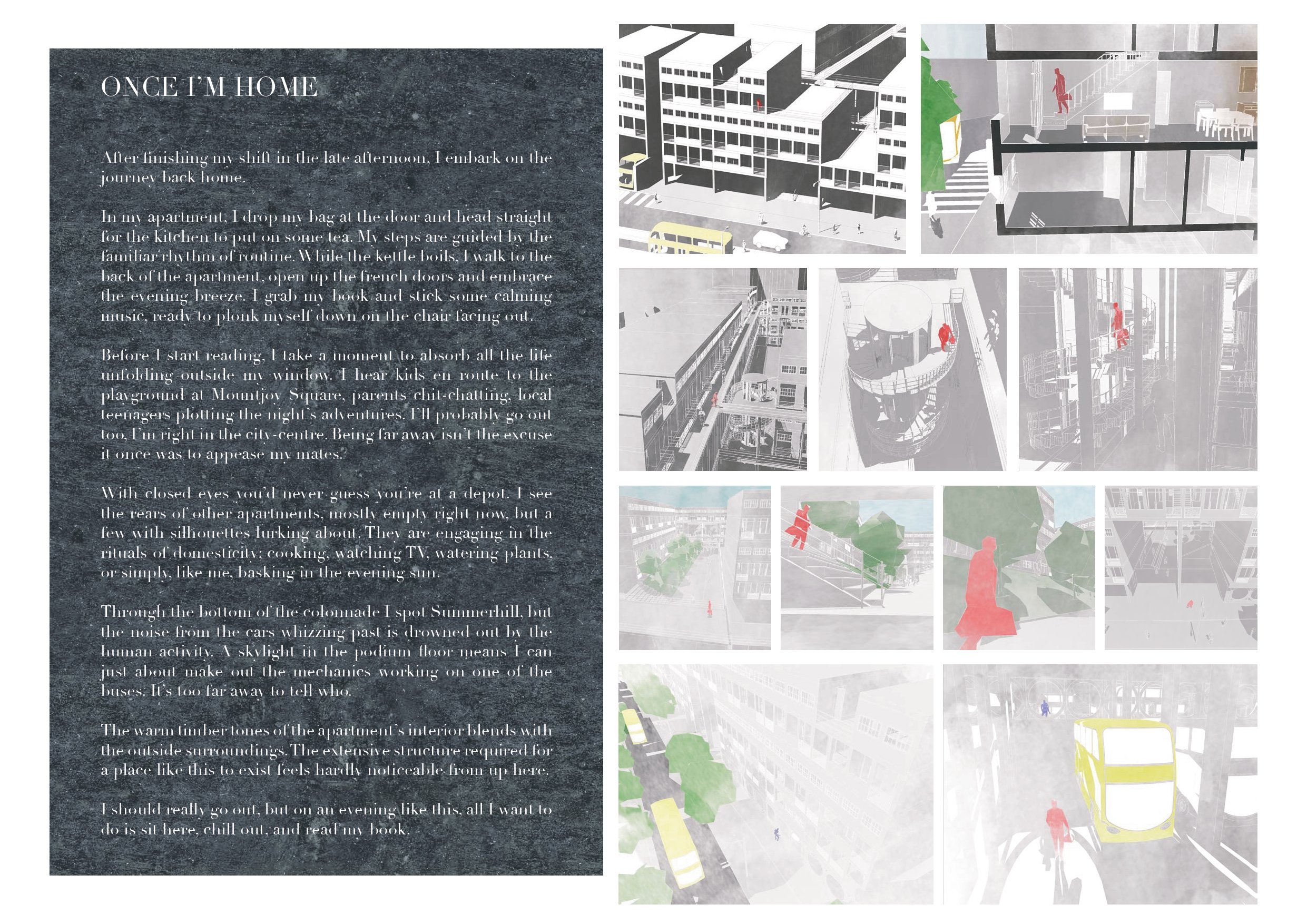 ONCE I'M HOME

After finishing my shift in the late afternoon, I embark on the journey back home.

In my apartment, I drop my bag at the door and head straight for the kitchen to put on some tea. My steps are guided by the familiar rhythm of routine. While the kettle boils, I walk to the back of the apartment, open up the french doors and embrace the evening breeze. I grab my book and stick some calming music, ready to plonk myself down on the chair facing out.

Before I start reading, I take a moment to absorb all the life unfolding outside my window. I hear kids en route to the playground at Mountjoy Square, parents chit-chatting, local teenagers plotting the night's adventures. I'll probably go out too, I'm right in the city-centre. Being far away isn't the excuse it once was to appease my mates.

With closed eyes you'd never guess you're at a depot. I see the rears of other apartments, mostly empty right now, but a few with silhouettes lurking about. They are engaging in the rituals of domesticity; cooking, watching TV, watering plants, or simply, like me, basking in the evening sun.

Through the bottom of the colonnade I spot Summerhill, but the noise from the cars whizzing past is drowned out by the human activity. A skylight in the podium floor means I can just about make out the mechanics working on one of the buses. It's too far away to tell who.

The warm timber tones of the apartment's interior blends with the outside surroundings. The extensive structure required for a place like this to exist feels hardly noticeable from up here.

I should really go out, but on an evening like this, all I want to do is sit here, chill out, and read my book.