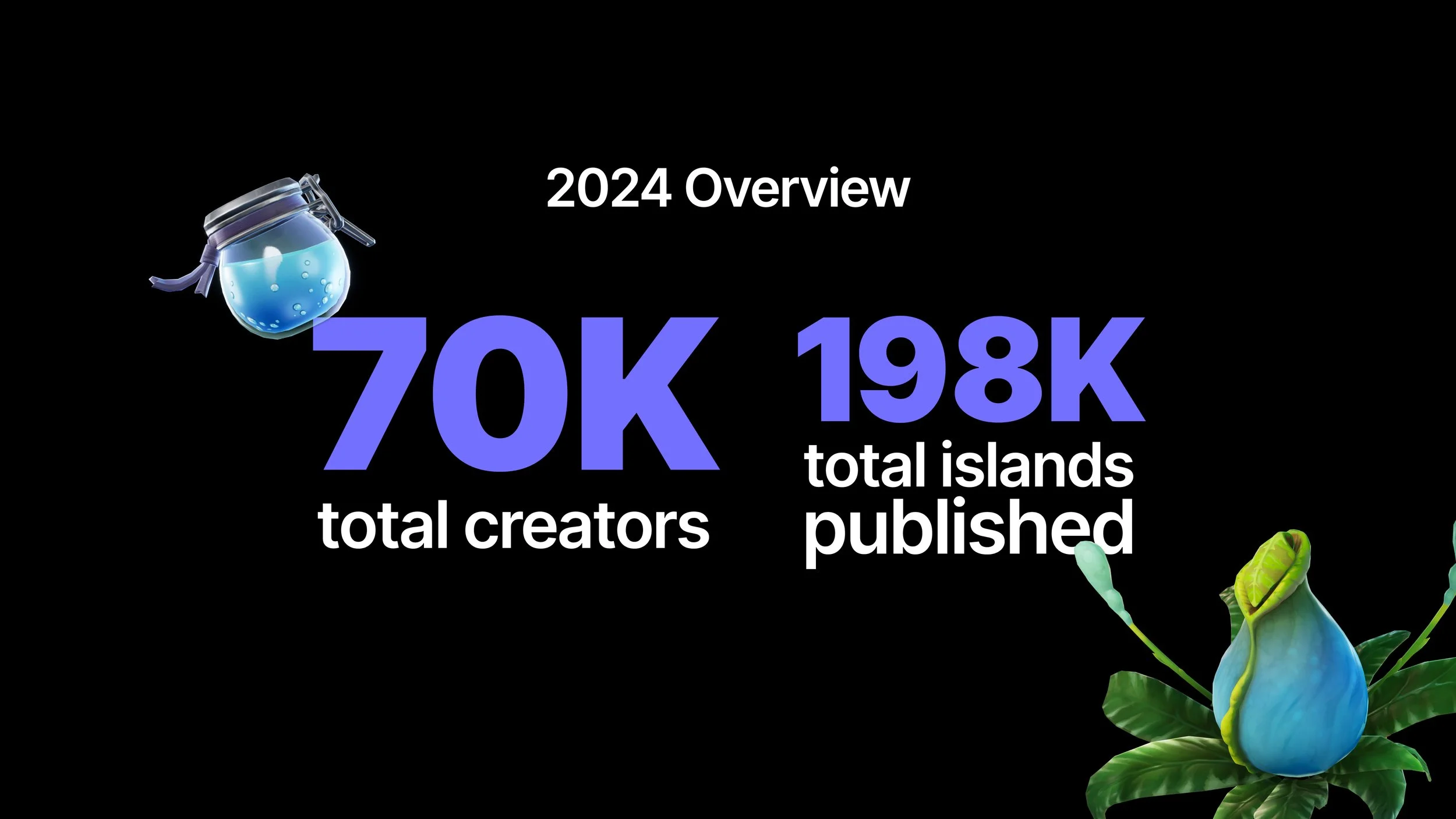 2024 Overview

70K
total creators

198K
total islands published