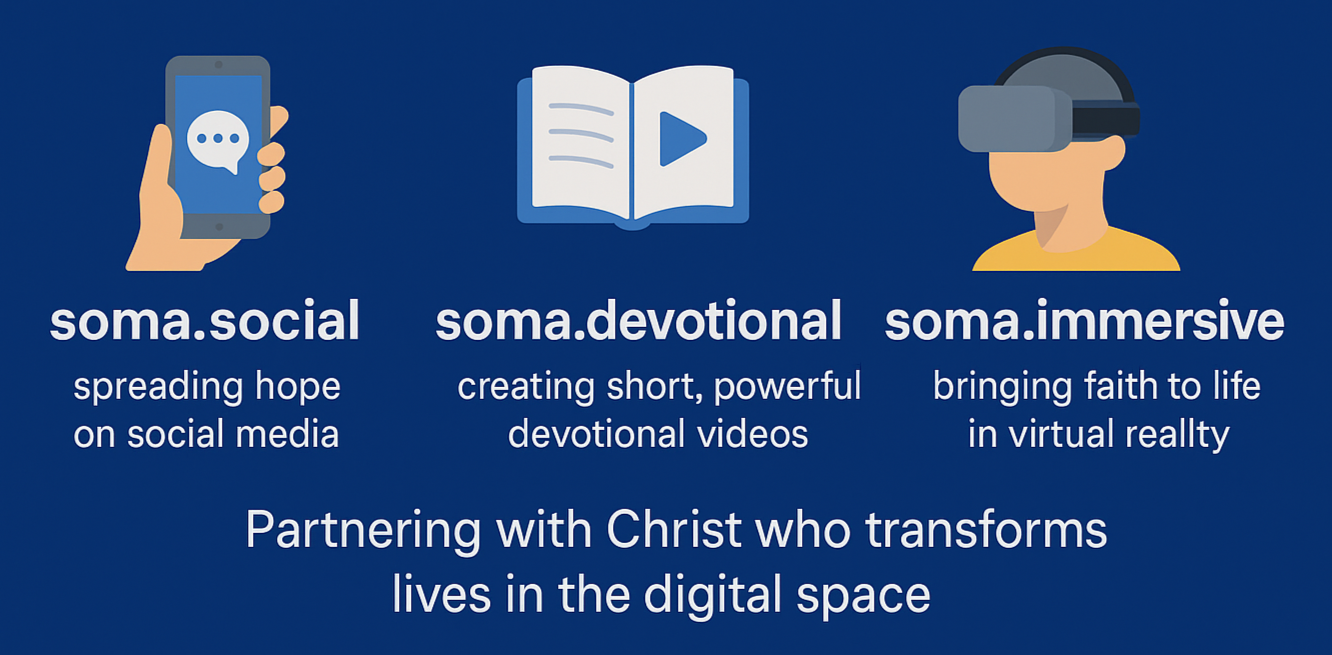 soma.social
spreading hope on social media

soma.devotional
creating short, powerful devotional videos

soma.immersive
bringing faith to life in virtual reallty

Partnering with Christ who transforms lives in the digital space