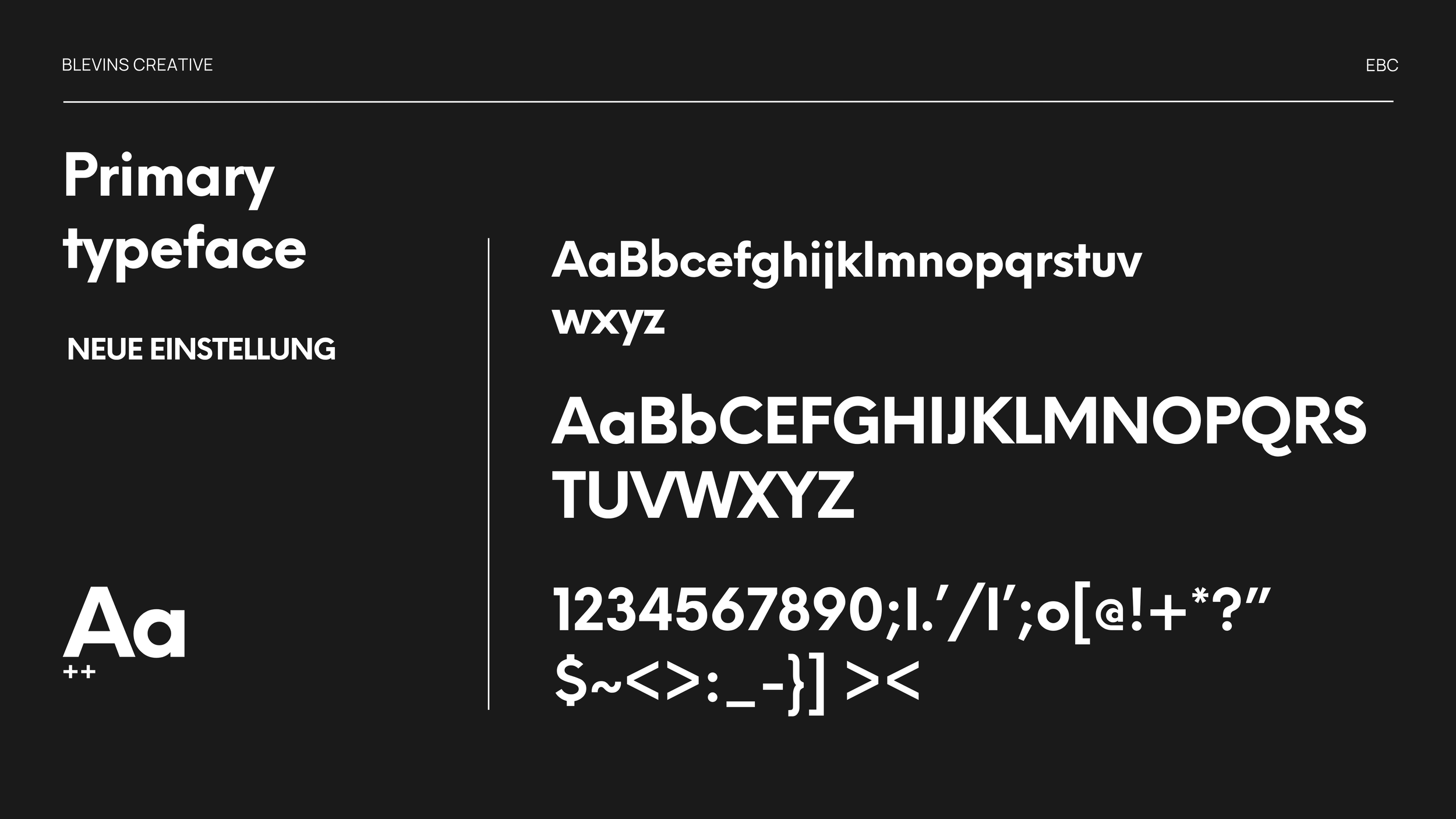 BLEVINS CREATIVE

EBC

Primary typeface

NEUE EINSTELLUNG

Aa
++

AaBbcefghijklmnopqrstuv wxyz

AaBbCEFGHIJKLMNOPQRS TUVWXYZ

1234567890;l.'/l';o[@!+*?" $~<>:_-}] ><