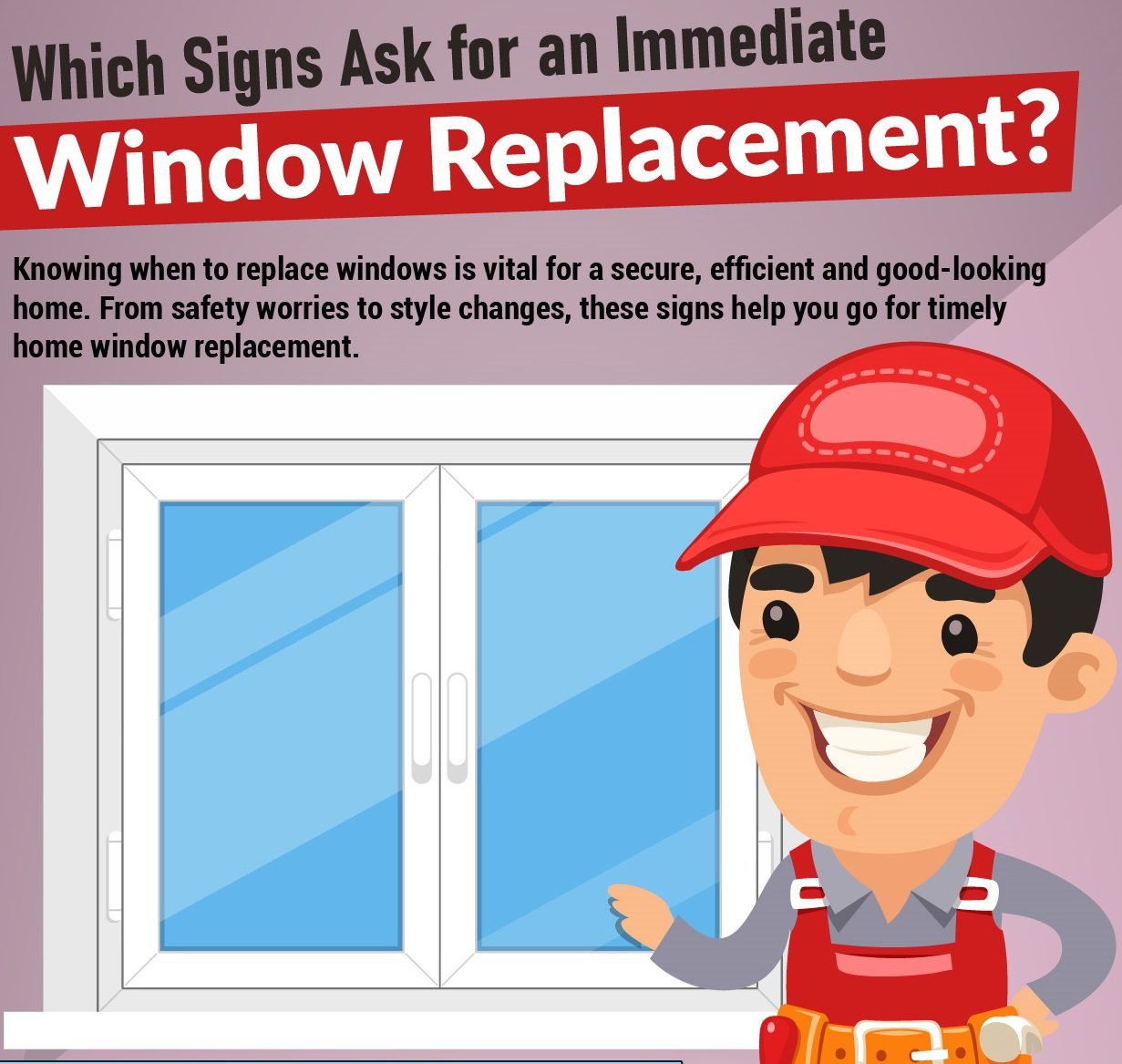 Which Signs Ask for an Immediate
Window Replacement?

Knowing when to replace windows is vital for a secure, efficient and good-looking home. From safety worries to style changes, these signs help you go for timely home window replacement.